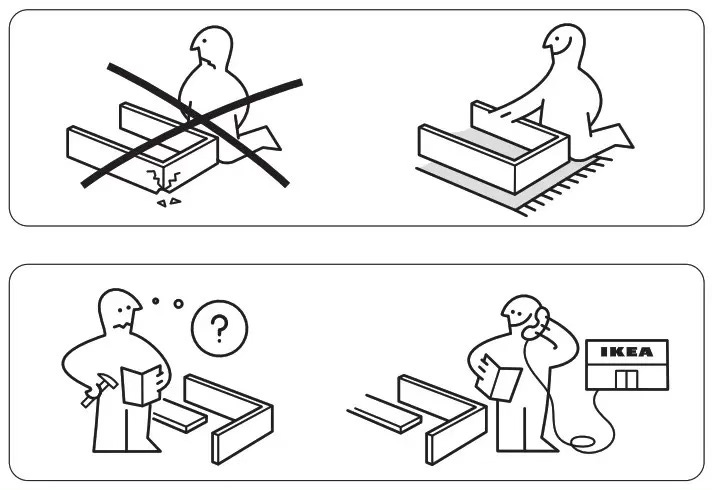 ?

IKEA