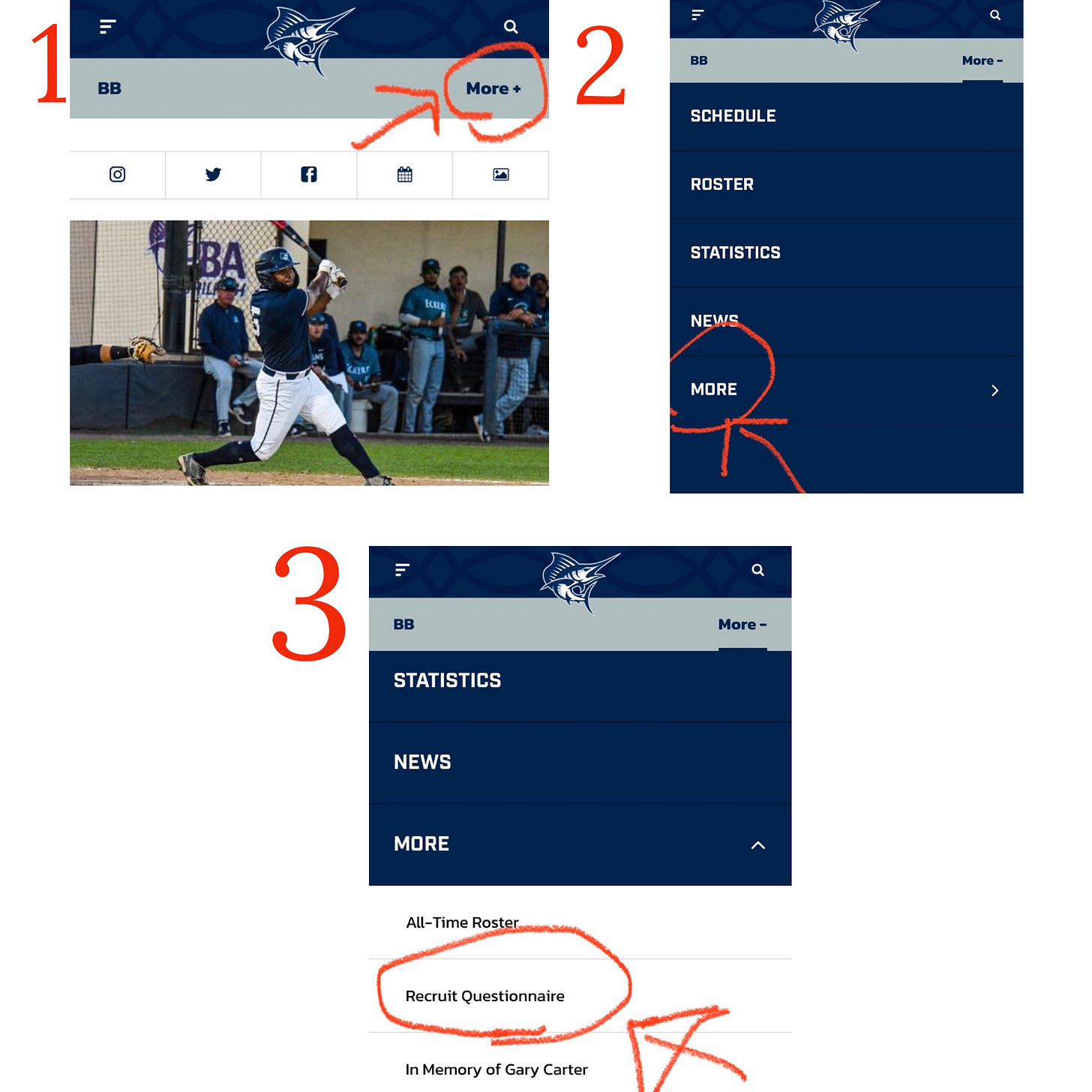 1

BB

More +

2

BB

More -

SCHEDULE

ROSTER

STATISTICS

NEWS

MORE

3

BB

More -

STATISTICS

NEWS

MORE

All-Time Roster

Recruit Questionnaire

In Memory of Gary Carter