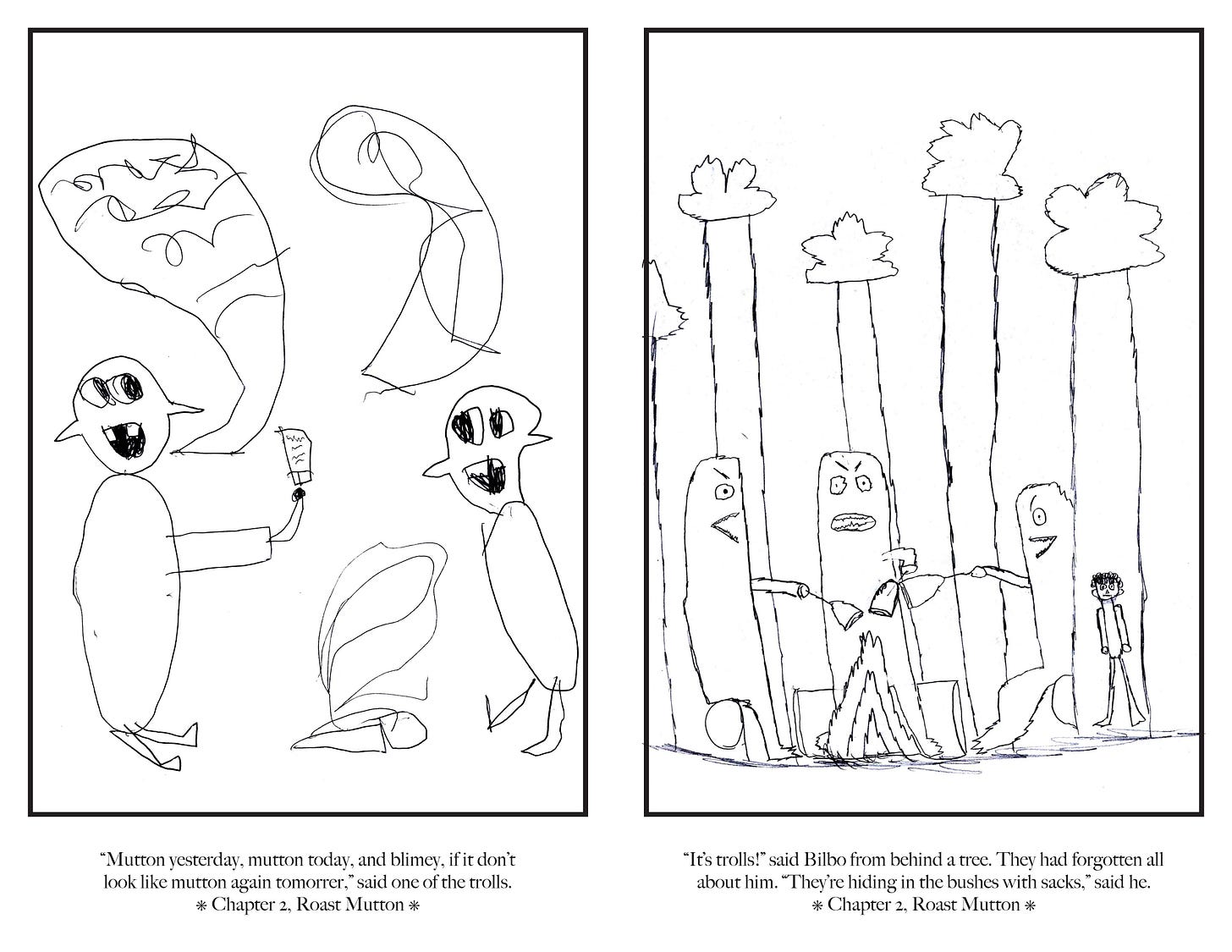 “Mutton yesterday, mutton today, and blimey, if it don’t look like mutton again tomorrer,” said one of the trolls.
⁕ Chapter 2, Roast Mutton ⁕

“It’s trolls!” said Bilbo from behind a tree. They had forgotten all about him. “They’re hiding in the bushes with sacks,” said he.
⁕ Chapter 2, Roast Mutton ⁕