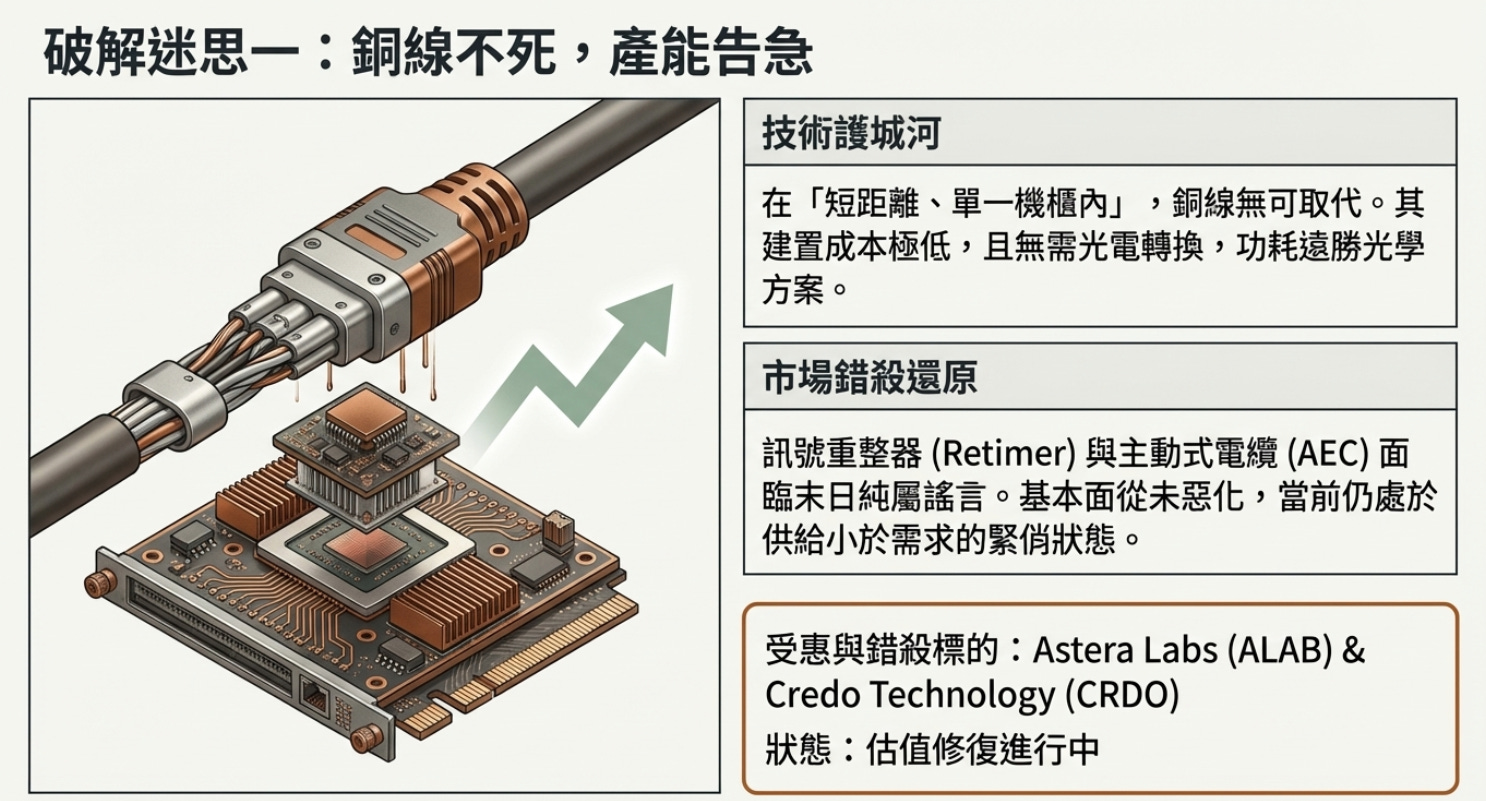 破解迷思一：銅線不死，產能告急

技術護城河

在「短距離、單一機櫃內」，銅線無可取代。其建置成本極低，且無需光電轉換，功耗遠勝光學方案。

市場錯殺還原

訊號重整器 (Retimer) 與主動式電纜 (AEC) 面臨末日純屬謠言。基本面從未惡化，當前仍處於供給小於需求的緊俏狀態。

受惠與錯殺標的：Astera Labs (ALAB) & Credo Technology (CRDO)

狀態：估值修復進行中