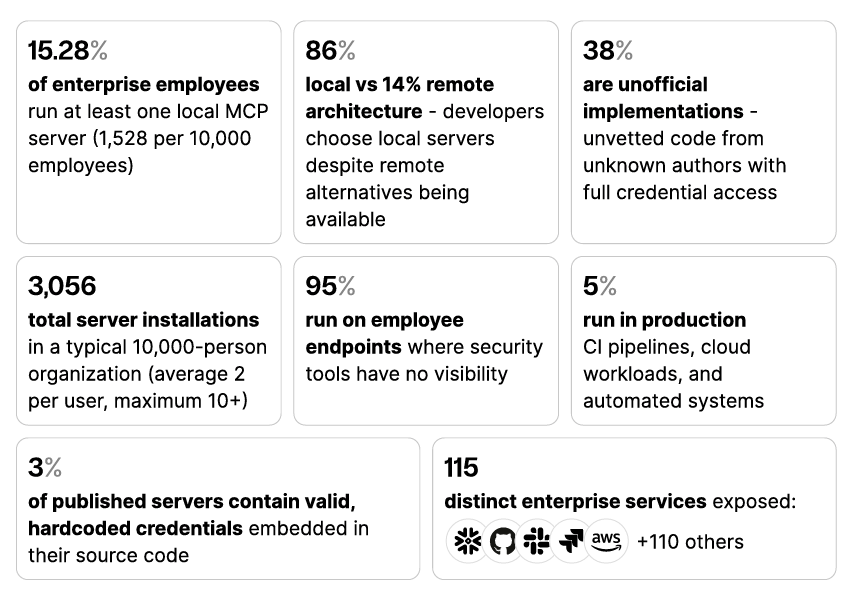 15.28%

of enterprise employees run at least one local MCP server (1,528 per 10,000 employees)

86%

local vs 14% remote architecture - developers choose local servers despite remote alternatives being available

38%

are unofficial implementations - unvetted code from unknown authors with full credential access

3,056

total server installations in a typical 10,000-person organization (average 2 per user, maximum 10+)

95%

run on employee endpoints where security tools have no visibility

5%

run in production CI pipelines, cloud workloads, and automated systems

3%

of published servers contain valid, hardcoded credentials embedded in their source code

115

distinct enterprise services exposed:

aws +110 others