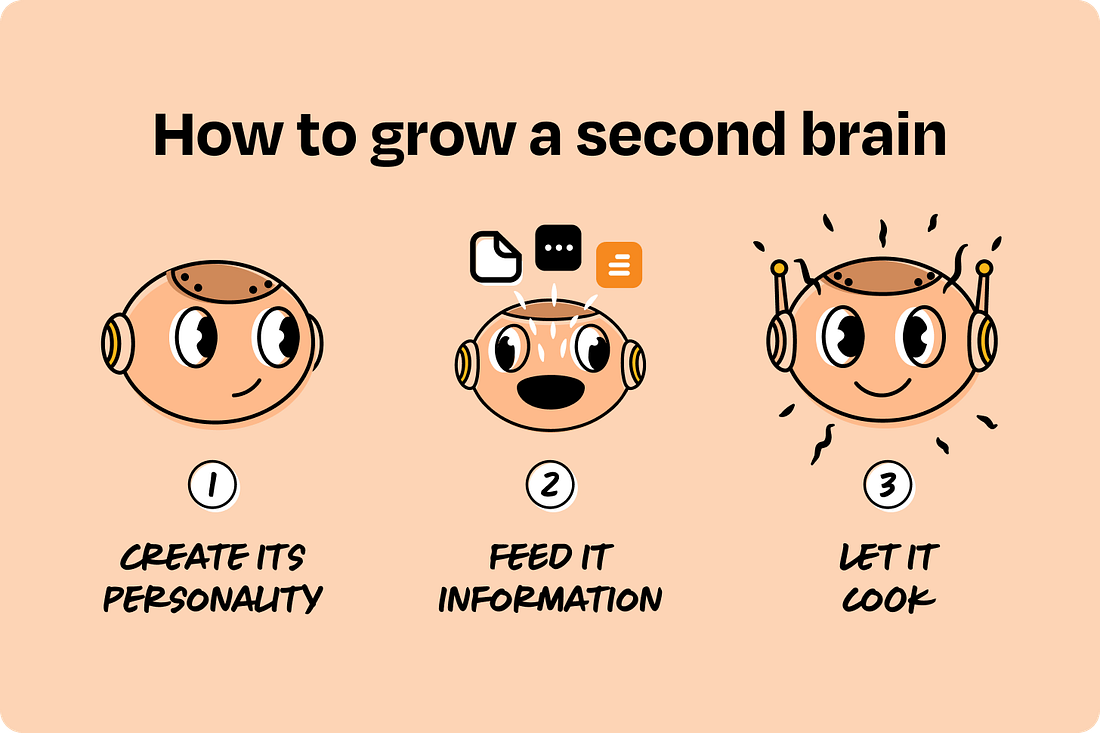 How to grow a second brain

1

CREATE ITS PERSONALITY

2

FEED IT INFORMATION

3

LET IT COOK