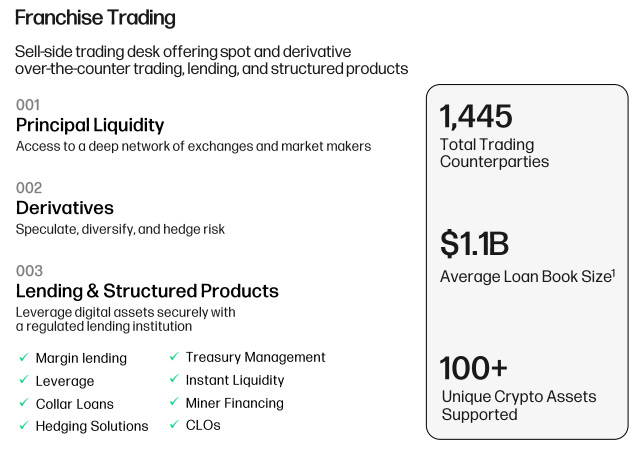 Franchise Trading

Sell-side trading desk offering spot and derivative over-the-counter trading, lending, and structured products

001
Principal Liquidity
Access to a deep network of exchanges and market makers

002
Derivatives
Speculate, diversify, and hedge risk

003
Lending & Structured Products
Leverage digital assets securely with a regulated lending institution

✓ Margin lending
✓ Leverage
✓ Collar Loans
✓ Hedging Solutions

✓ Treasury Management
✓ Instant Liquidity
✓ Miner Financing
✓ CLOs

1,445
Total Trading Counterparties

$1.1B
Average Loan Book Size$^{1}$

100+
Unique Crypto Assets Supported