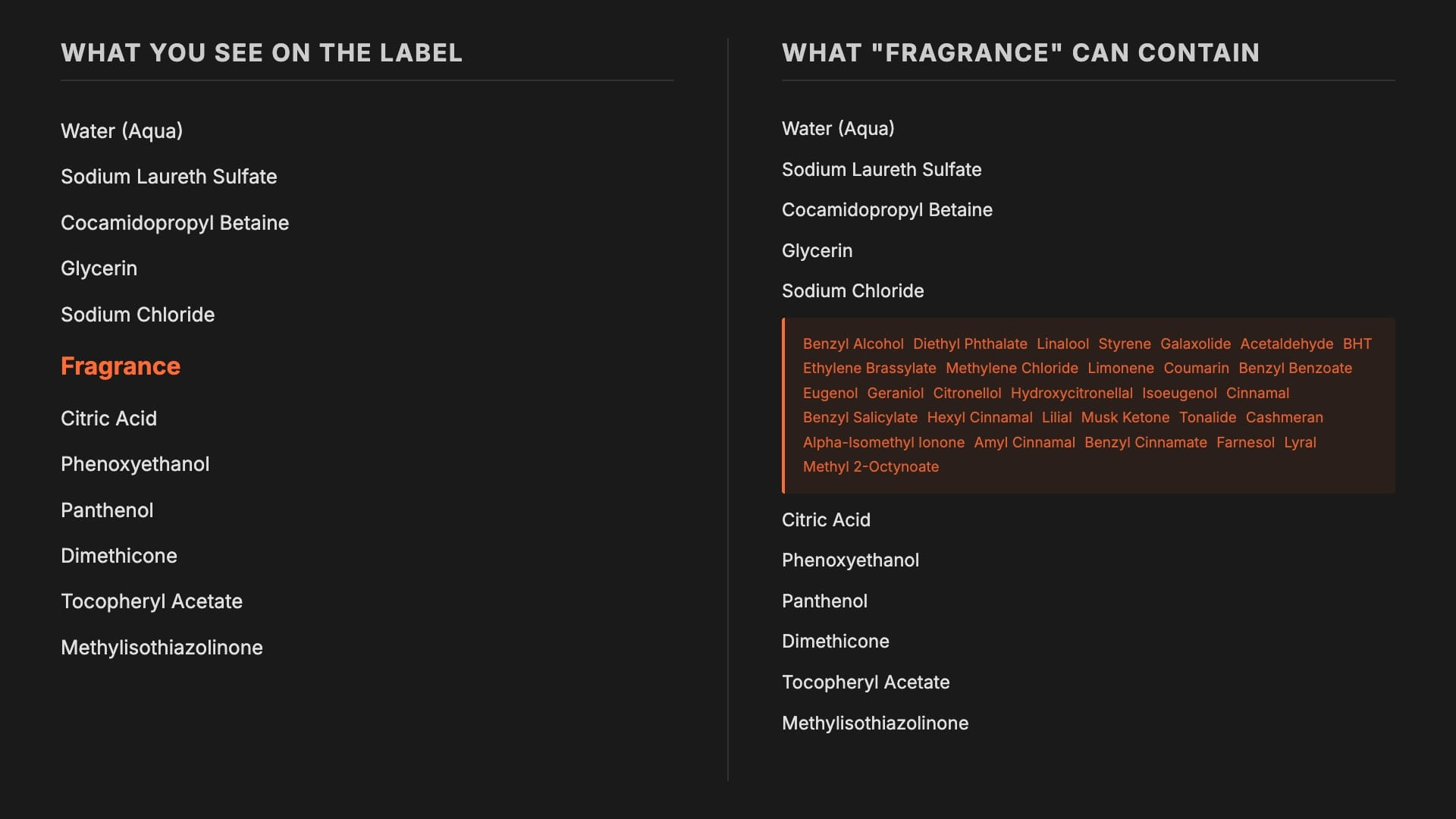 WHAT YOU SEE ON THE LABEL

Water (Aqua)

Sodium Laureth Sulfate

Cocamidopropyl Betaine

Glycerin

Sodium Chloride

Fragrance

Citric Acid

Phenoxyethanol

Panthenol

Dimethicone

Tocopheryl Acetate

Methylisothiazolinone

WHAT "FRAGRANCE" CAN CONTAIN

Water (Aqua)

Sodium Laureth Sulfate

Cocamidopropyl Betaine

Glycerin

Sodium Chloride

Benzyl Alcohol Diethyl Phthalate Linalool Styrene Galaxolide Acetaldehyde BHT Ethylene Brassylate Methylene Chloride Limonene Coumarin Benzyl Benzoate Eugenol Geraniol Citronellol Hydroxycitronellal Isoeugenol Cinnamal Benzyl Salicylate Hexyl Cinnamal Lilial Musk Ketone Tonalide Cashmeran Alpha-Isomethyl Ionone Amyl Cinnamal Benzyl Cinnamate Farnesol Lyral Methyl 2-Octynoate

Citric Acid

Phenoxyethanol

Panthenol

Dimethicone

Tocopheryl Acetate

Methylisothiazolinone