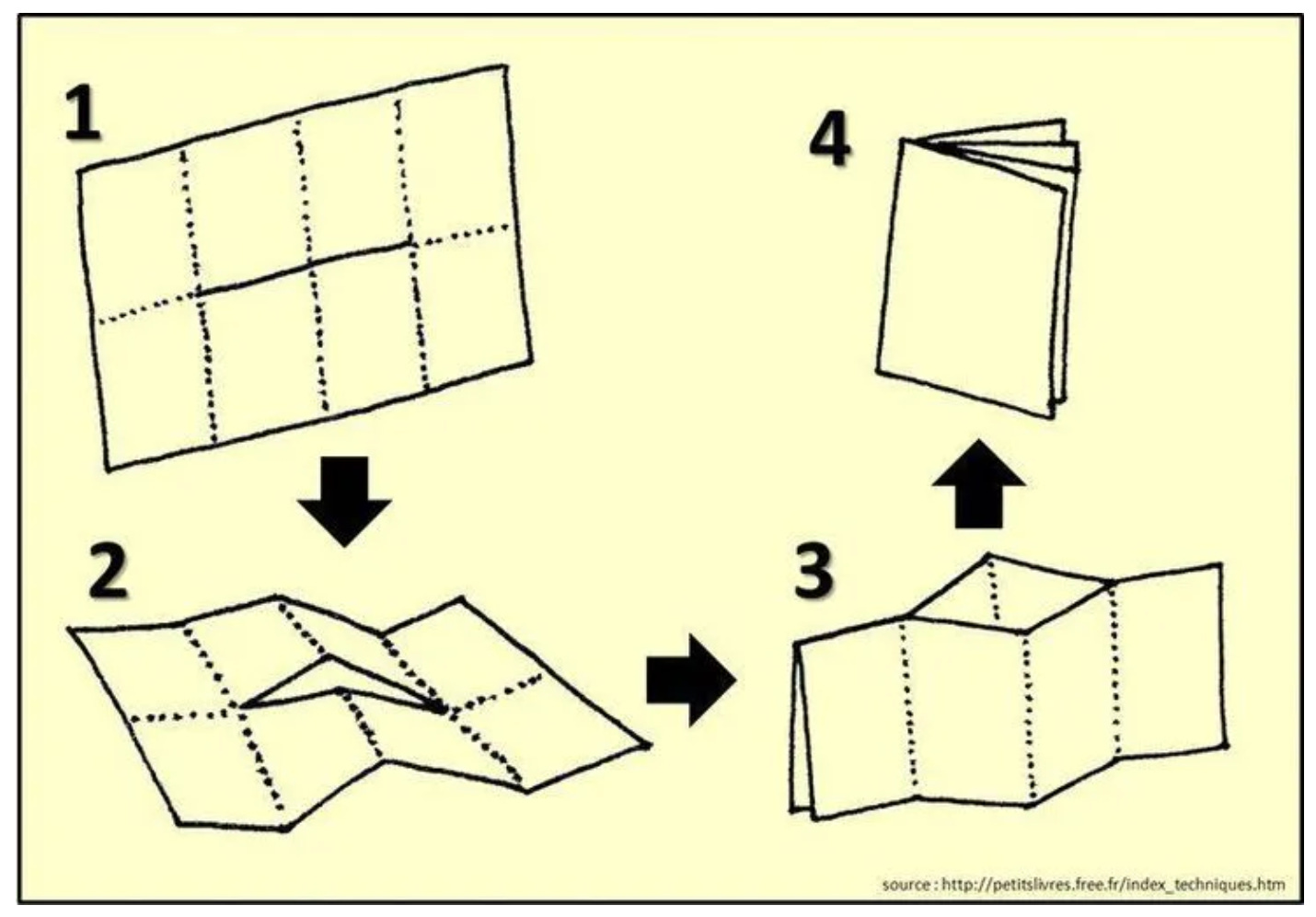 1

4

2

3

source : http://petitslivres.free.fr/index_techniques.htm