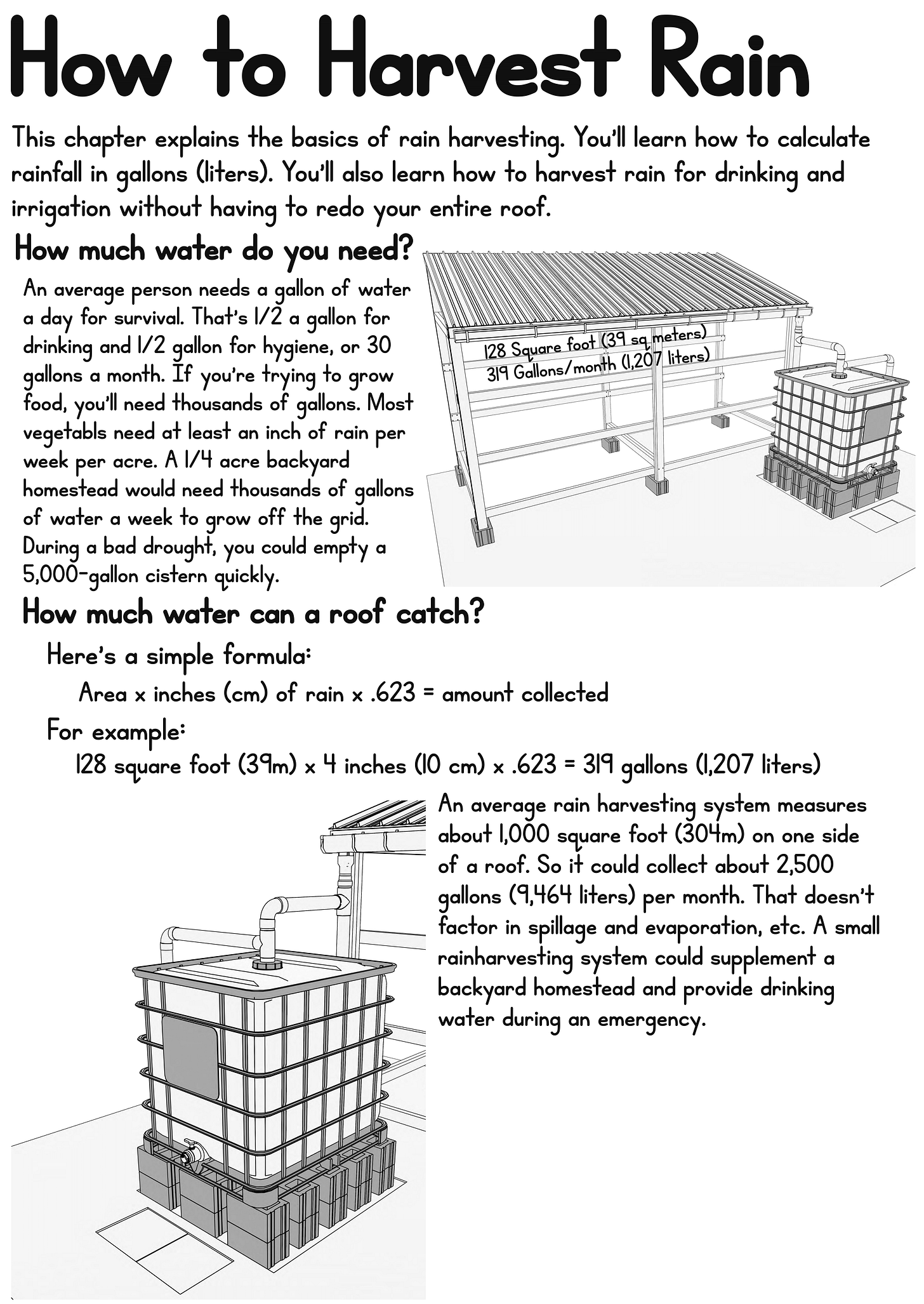 How to Harvest Rain

This chapter explains the basics of rain harvesting. You'll learn how to calculate rainfall in gallons (liters). You'll also learn how to harvest rain for drinking and irrigation without having to redo your entire roof.

How much water do you need?

An average person needs a gallon of water a day for survival. That's 1/2 a gallon for drinking and 1/2 gallon for hygiene, or 30 gallons a month. If you're trying to grow food, you'll need thousands of gallons. Most vegetabls need at least an inch of rain per week per acre. A 1/4 acre backyard homestead would need thousands of gallons of water a week to grow off the grid. During a bad drought, you could empty a 5,000-gallon cistern quickly.

128 Square foot (39 sq meters)
319 Gallons/month (1,207 liters)

How much water can a roof catch?

Here's a simple formula:

Area x inches (cm) of rain x .623 = amount collected

For example:

128 square foot (39m) x 4 inches (10 cm) x .623 = 319 gallons (1,207 liters)

An average rain harvesting system measures about 1,000 square foot (304m) on one side of a roof. So it could collect about 2,500 gallons (9,464 liters) per month. That doesn't factor in spillage and evaporation, etc. A small rainharvesting system could supplement a backyard homestead and provide drinking water during an emergency.