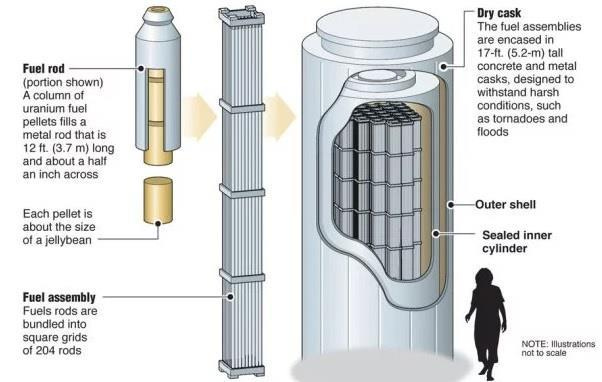 Fuel rod
(portion shown)
A column of uranium fuel pellets fills a metal rod that is 12 ft. (3.7 m) long and about a half an inch across

Each pellet is about the size of a jellybean

Fuel assembly
Fuels rods are bundled into square grids of 204 rods

Dry cask
The fuel assemblies are encased in 17-ft. (5.2-m) tall concrete and metal casks, designed to withstand harsh conditions, such as tornadoes and floods

Outer shell

Sealed inner cylinder

NOTE: Illustrations not to scale