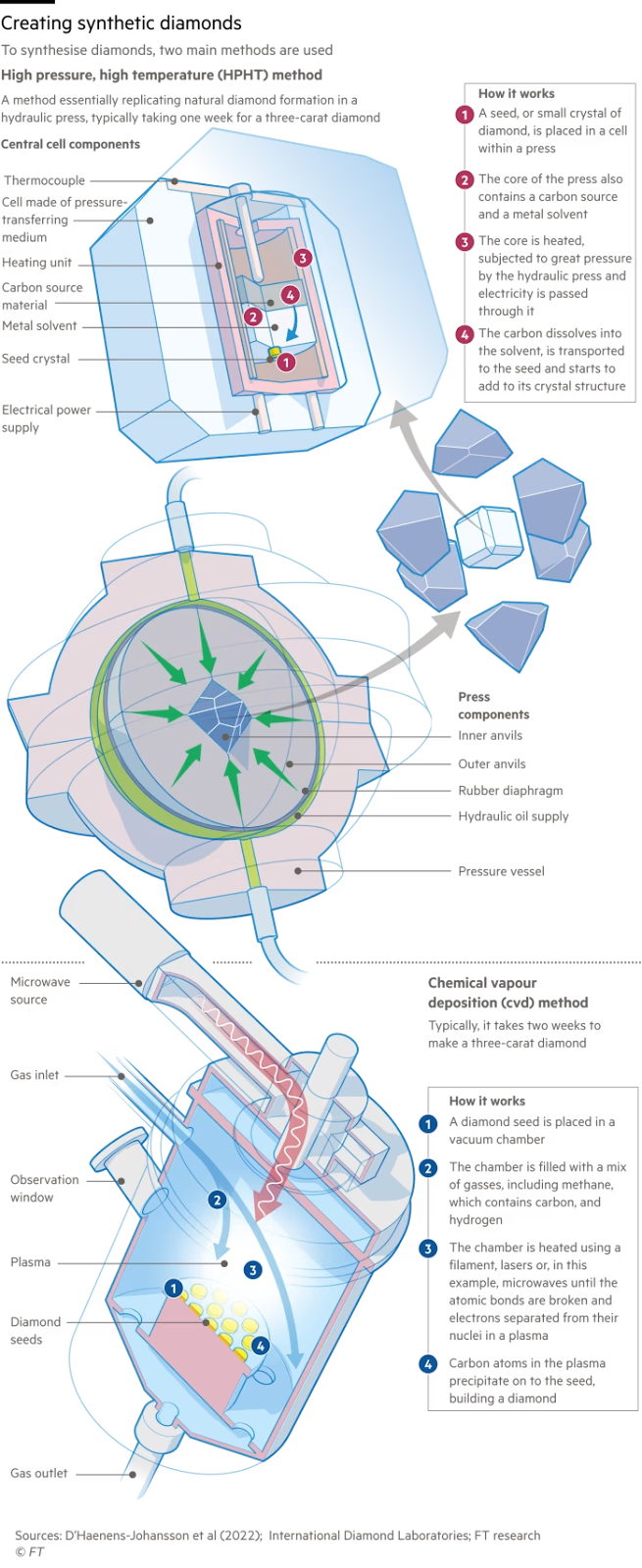 Creating synthetic diamonds

To synthesise diamonds, two main methods are used

High pressure, high temperature (HPHT) method

A method essentially replicating natural diamond formation in a hydraulic press, typically taking one week for a three-carat diamond

Central cell components

Thermocouple

Cell made of pressure-transferring medium

Heating unit

Carbon source material

Metal solvent

Seed crystal

Electrical power supply

3

4

2

1

How it works

1 A seed, or small crystal of diamond, is placed in a cell within a press

2 The core of the press also contains a carbon source and a metal solvent

3 The core is heated, subjected to great pressure by the hydraulic press and electricity is passed through it

4 The carbon dissolves into the solvent, is transported to the seed and starts to add to its crystal structure

Press components

Inner anvils

Outer anvils

Rubber diaphragm

Hydraulic oil supply

Pressure vessel

Microwave source

Gas inlet

Observation window

Plasma

Diamond seeds

Gas outlet

2

3

1

4

Chemical vapour deposition (cvd) method

Typically, it takes two weeks to make a three-carat diamond

How it works

1 A diamond seed is placed in a vacuum chamber

2 The chamber is filled with a mix of gasses, including methane, which contains carbon, and hydrogen

3 The chamber is heated using a filament, lasers or, in this example, microwaves until the atomic bonds are broken and electrons separated from their nuclei in a plasma

4 Carbon atoms in the plasma precipitate on to the seed, building a diamond

Sources: D'Haenens-Johansson et al (2022); International Diamond Laboratories; FT research
© FT