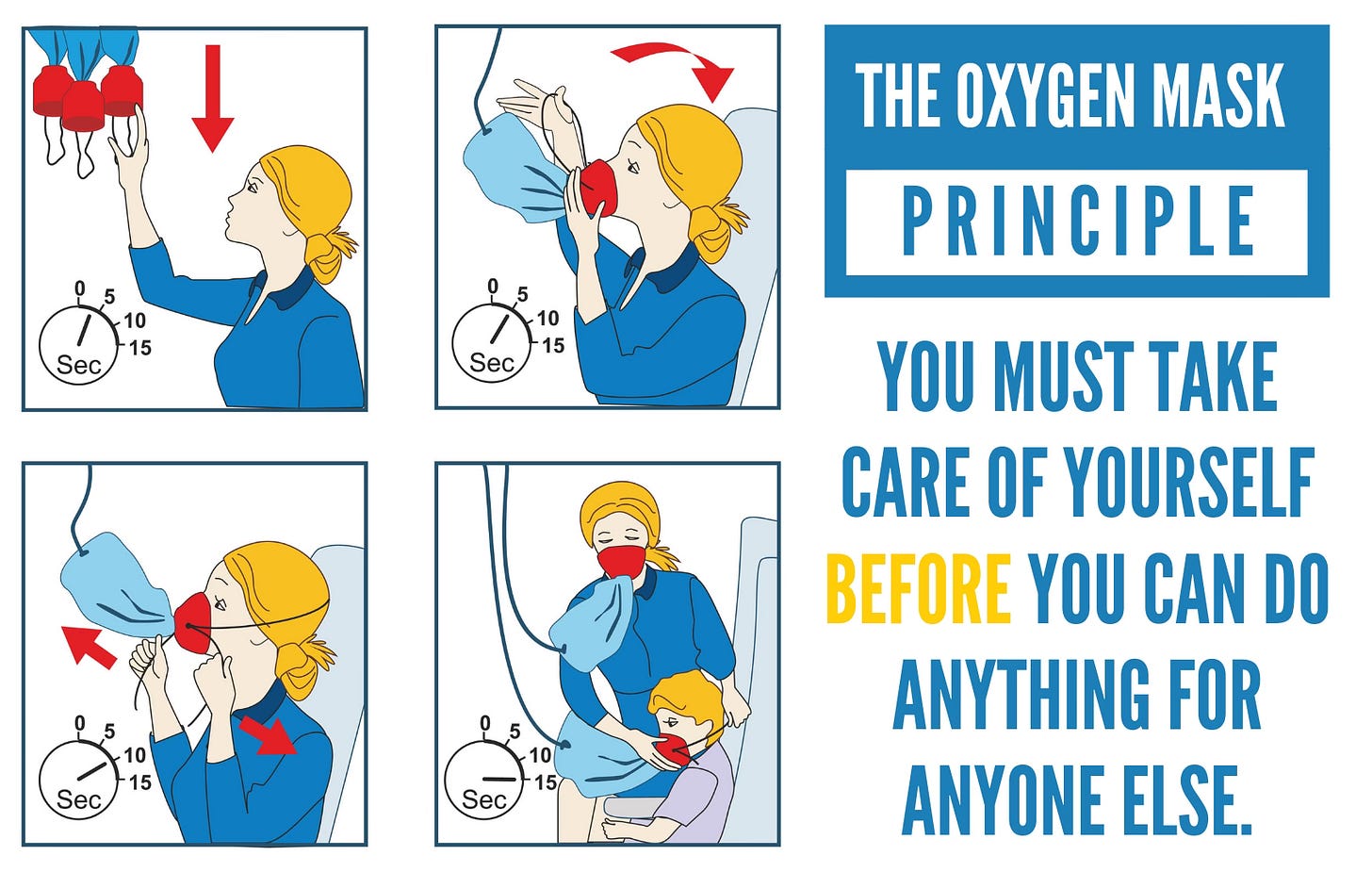 0
5
10
15
Sec

0
5
10
15
Sec

0
5
10
15
Sec

0
5
10
15
Sec

THE OXYGEN MASK
PRINCIPLE

YOU MUST TAKE CARE OF YOURSELF BEFORE YOU CAN DO ANYTHING FOR ANYONE ELSE.