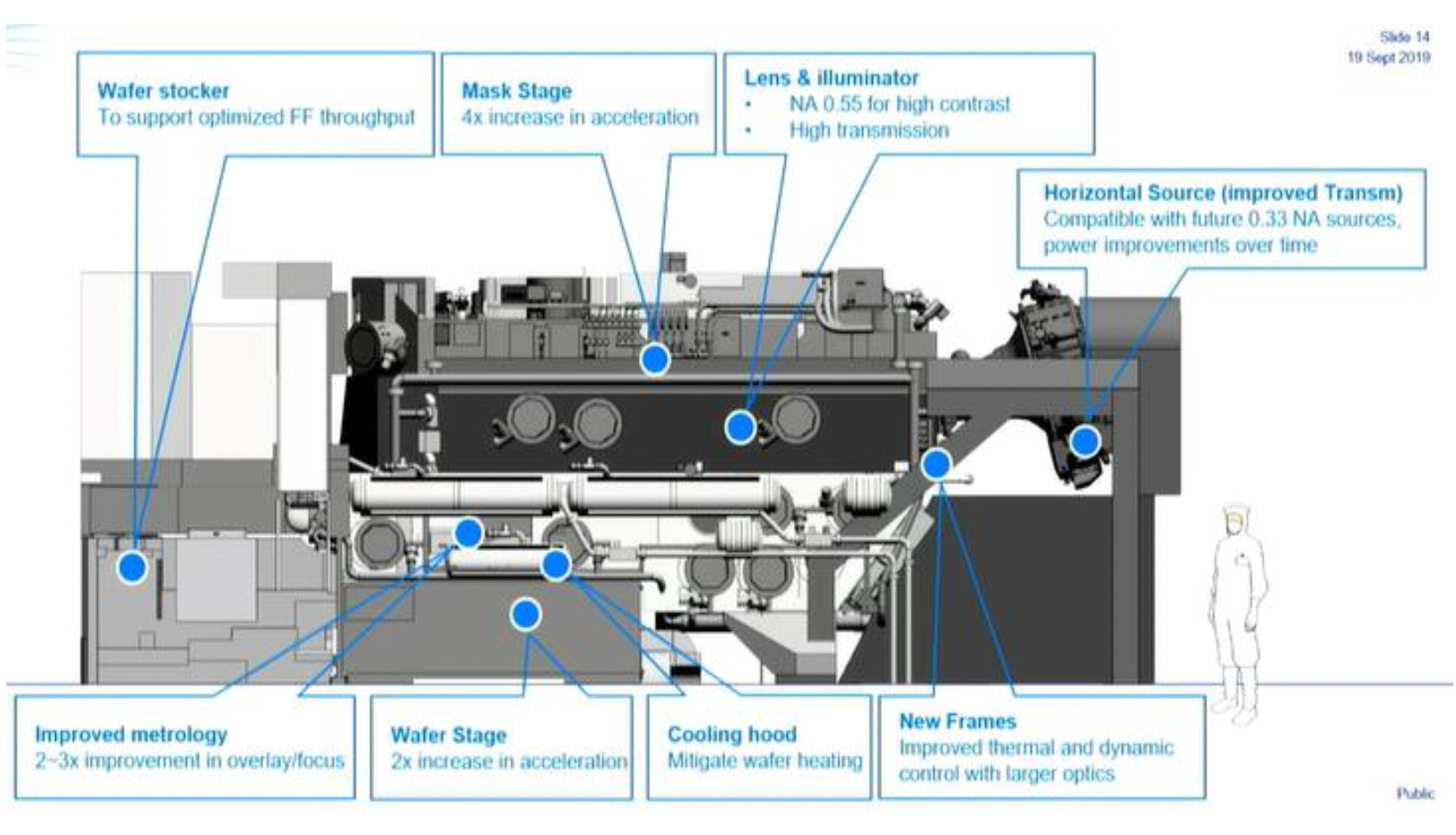 Slide 14
19 Sept 2019

Wafer stocker
To support optimized FF throughput

Mask Stage
4x increase in acceleration

Lens & illuminator
• NA 0.55 for high contrast
• High transmission

Horizontal Source (improved Transm)
Compatible with future 0.33 NA sources, power improvements over time

Improved metrology
2~3x improvement in overlay/focus

Wafer Stage
2x increase in acceleration

Cooling hood
Mitigate wafer heating

New Frames
Improved thermal and dynamic control with larger optics

Public