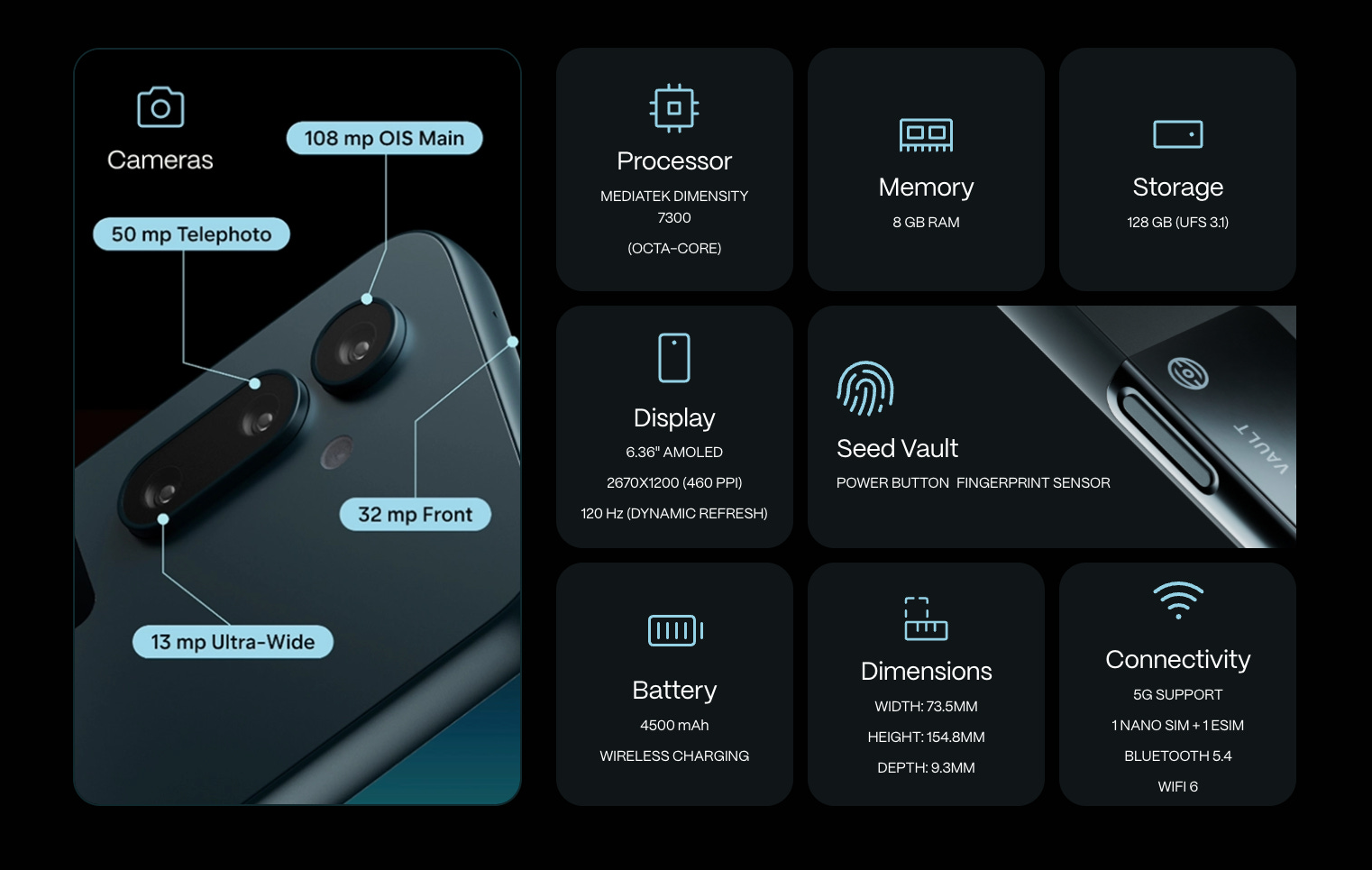 Cameras

108 mp OIS Main

50 mp Telephoto

32 mp Front

13 mp Ultra-Wide

Processor

MEDIATEK DIMENSITY 7300

(OCTA-CORE)

Memory

8 GB RAM

Storage

128 GB (UFS 3.1)

Display

6.36" AMOLED

2670X1200 (460 PPI)

120 Hz (DYNAMIC REFRESH)

Seed Vault

POWER BUTTON FINGERPRINT SENSOR

VAULT

Battery

4500 mAh

WIRELESS CHARGING

Dimensions

WIDTH: 73.5MM

HEIGHT: 154.8MM

DEPTH: 9.3MM

Connectivity

5G SUPPORT

1 NANO SIM + 1 ESIM

BLUETOOTH 5.4

WIFI 6