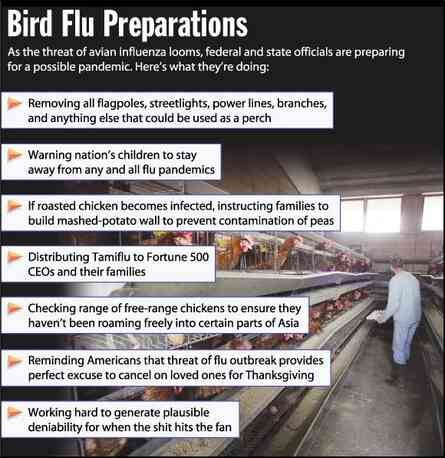 Bird Flu Preparations

As the threat of avian influenza looms, federal and state officials are preparing for a possible pandemic. Here's what they're doing:

Removing all flagpoles, streetlights, power lines, branches, and anything else that could be used as a perch

Warning nation's children to stay away from any and all flu pandemics

If roasted chicken becomes infected, instructing families to build mashed-potato wall to prevent contamination of peas

Distributing Tamiflu to Fortune 500 CEOs and their families

Checking range of free-range chickens to ensure they haven't been roaming freely into certain parts of Asia

Reminding Americans that threat of flu outbreak provides perfect excuse to cancel on loved ones for Thanksgiving

Working hard to generate plausible deniability for when the shit hits the fan