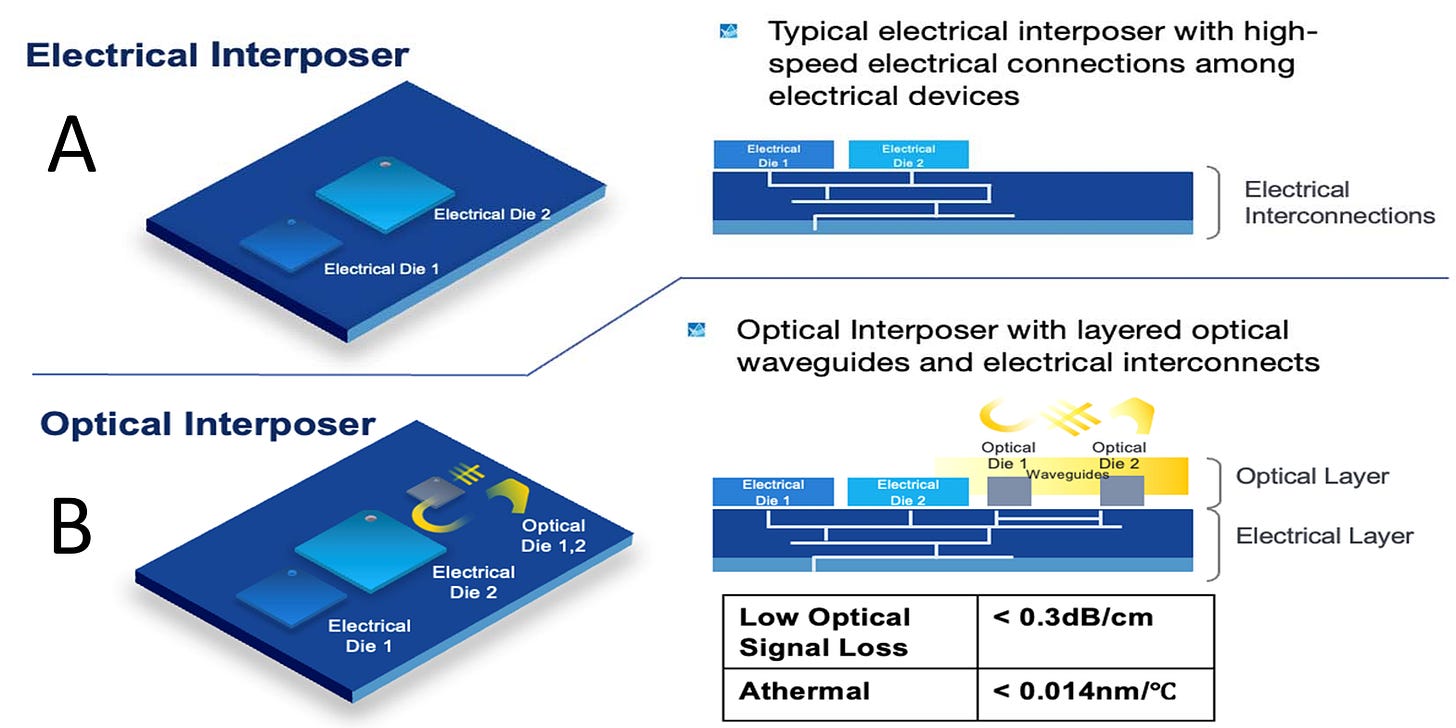 Electrical Interposer

A

Electrical Die 2

Electrical Die 1

Typical electrical interposer with high-speed electrical connections among electrical devices

Electrical Die 1

Electrical Die 2

Electrical Interconnections

Optical Interposer

B

Optical Die 1,2

Electrical Die 2

Electrical Die 1

Optical Interposer with layered optical waveguides and electrical interconnects

Optical Die 1

Optical Die 2

Waveguides

Electrical Die 1

Electrical Die 2

Optical Layer

Electrical Layer

| Low Optical Signal Loss | < 0.3dB/cm |
|---|---|
| Athermal | < 0.014nm/℃ |