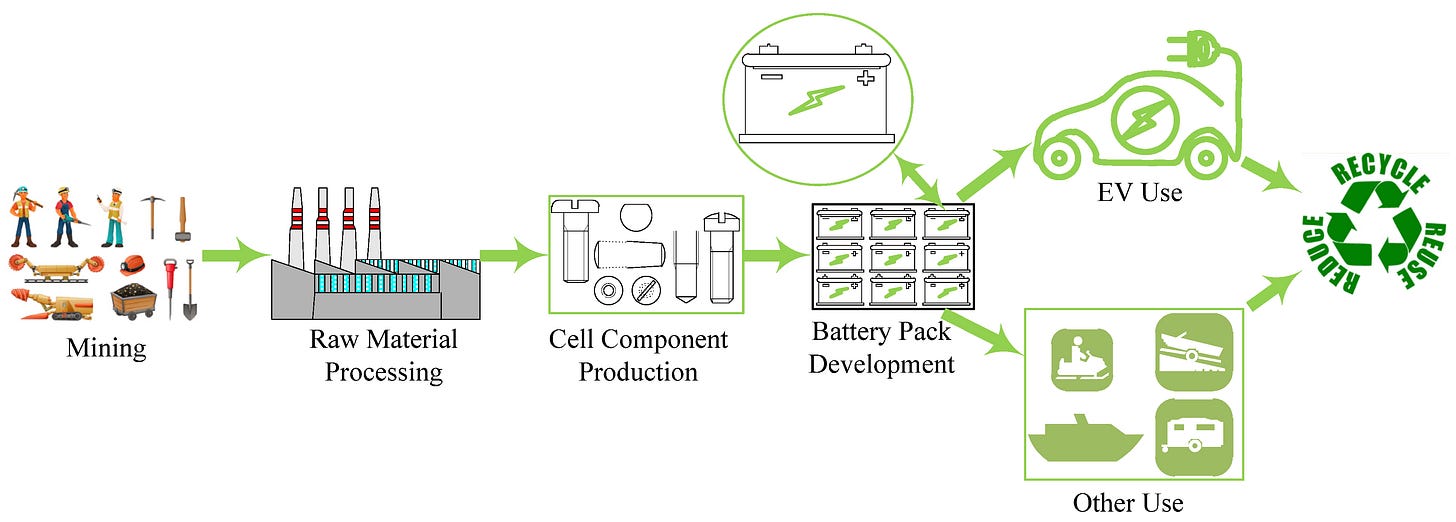 Mining

Raw Material Processing

Cell Component Production

Battery Pack Development

EV Use

Other Use

RECYCLE
REUSE
REDUCE