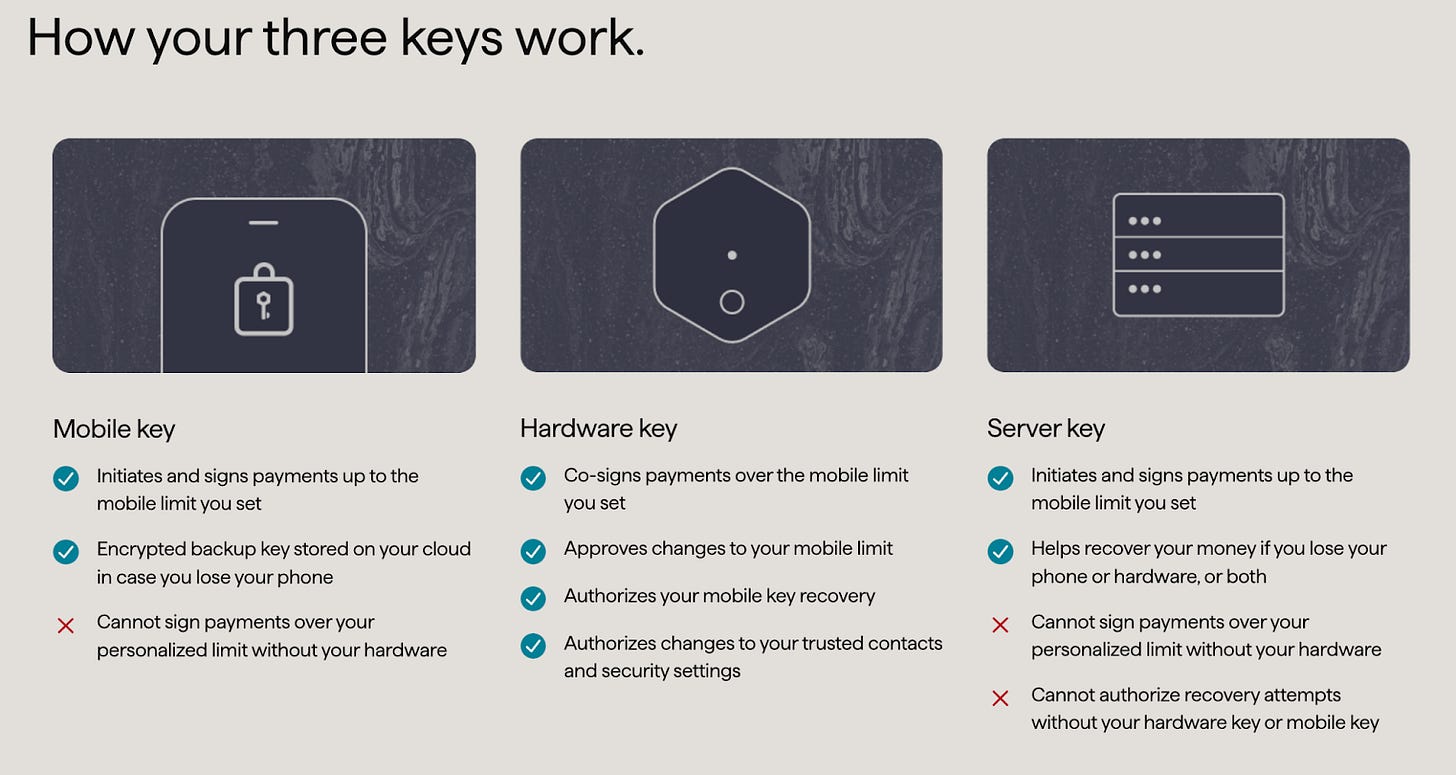 How your three keys work.

Mobile key

Initiates and signs payments up to the mobile limit you set

Encrypted backup key stored on your cloud in case you lose your phone

Cannot sign payments over your personalized limit without your hardware

Hardware key

Co-signs payments over the mobile limit you set

Approves changes to your mobile limit

Authorizes your mobile key recovery

Authorizes changes to your trusted contacts and security settings

Server key

Initiates and signs payments up to the mobile limit you set

Helps recover your money if you lose your phone or hardware, or both

Cannot sign payments over your personalized limit without your hardware

Cannot authorize recovery attempts without your hardware key or mobile key