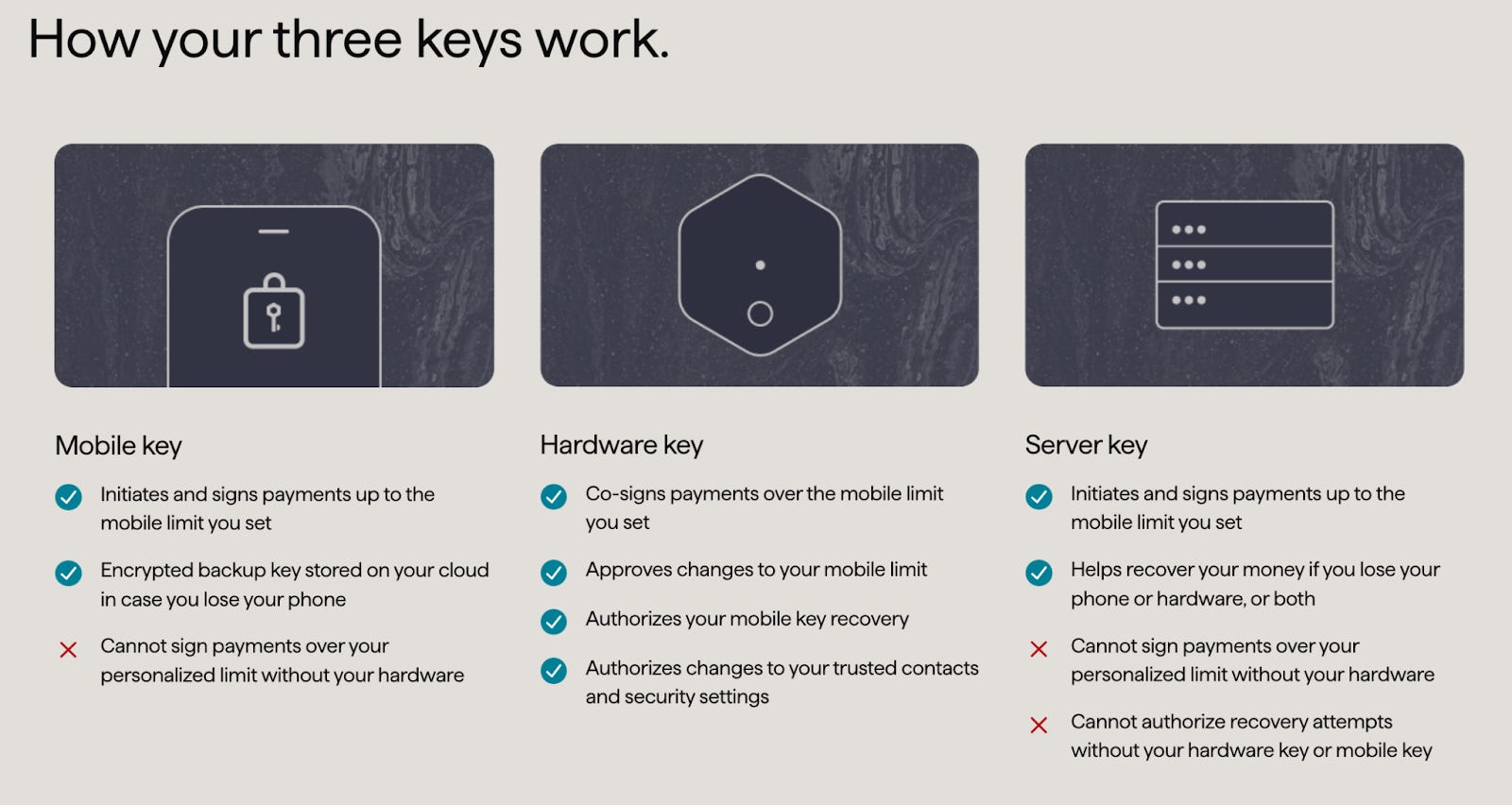 How your three keys work.

Mobile key

Initiates and signs payments up to the mobile limit you set

Encrypted backup key stored on your cloud in case you lose your phone

Cannot sign payments over your personalized limit without your hardware

Hardware key

Co-signs payments over the mobile limit you set

Approves changes to your mobile limit

Authorizes your mobile key recovery

Authorizes changes to your trusted contacts and security settings

Server key

Initiates and signs payments up to the mobile limit you set

Helps recover your money if you lose your phone or hardware, or both

Cannot sign payments over your personalized limit without your hardware

Cannot authorize recovery attempts without your hardware key or mobile key