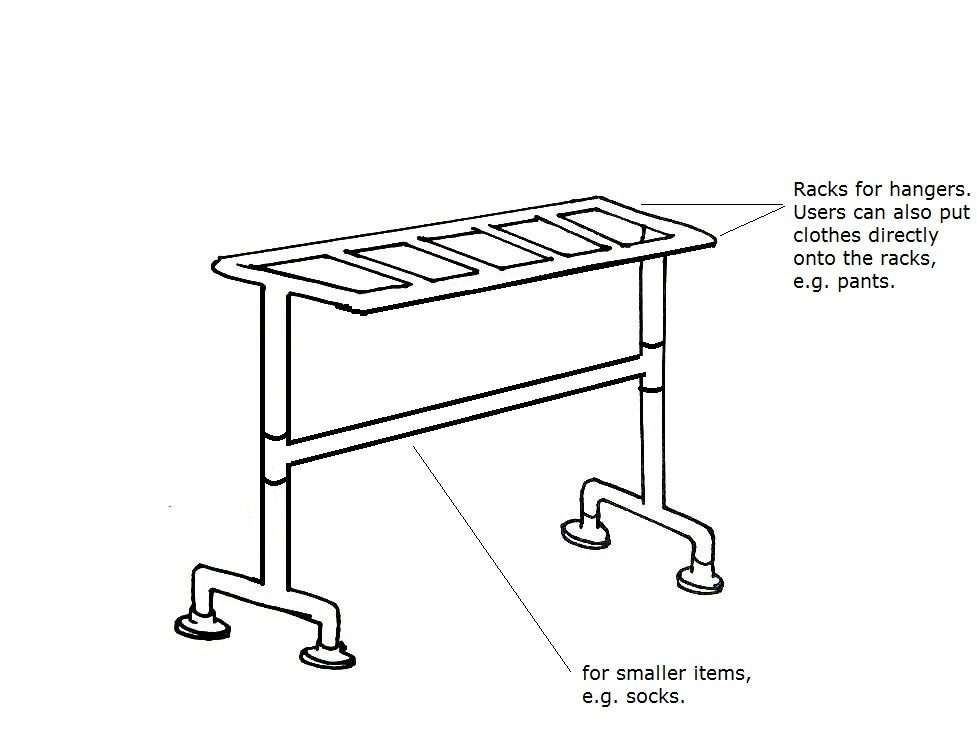 Racks for hangers. Users can also put clothes directly onto the racks, e.g. pants.

for smaller items, e.g. socks.