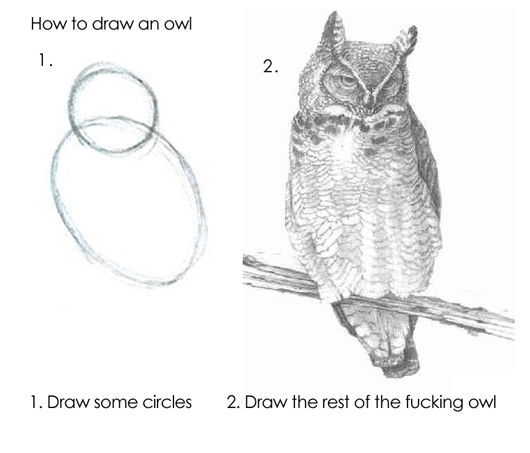 How to draw an owl

1.

2.

1. Draw some circles

2. Draw the rest of the fucking owl