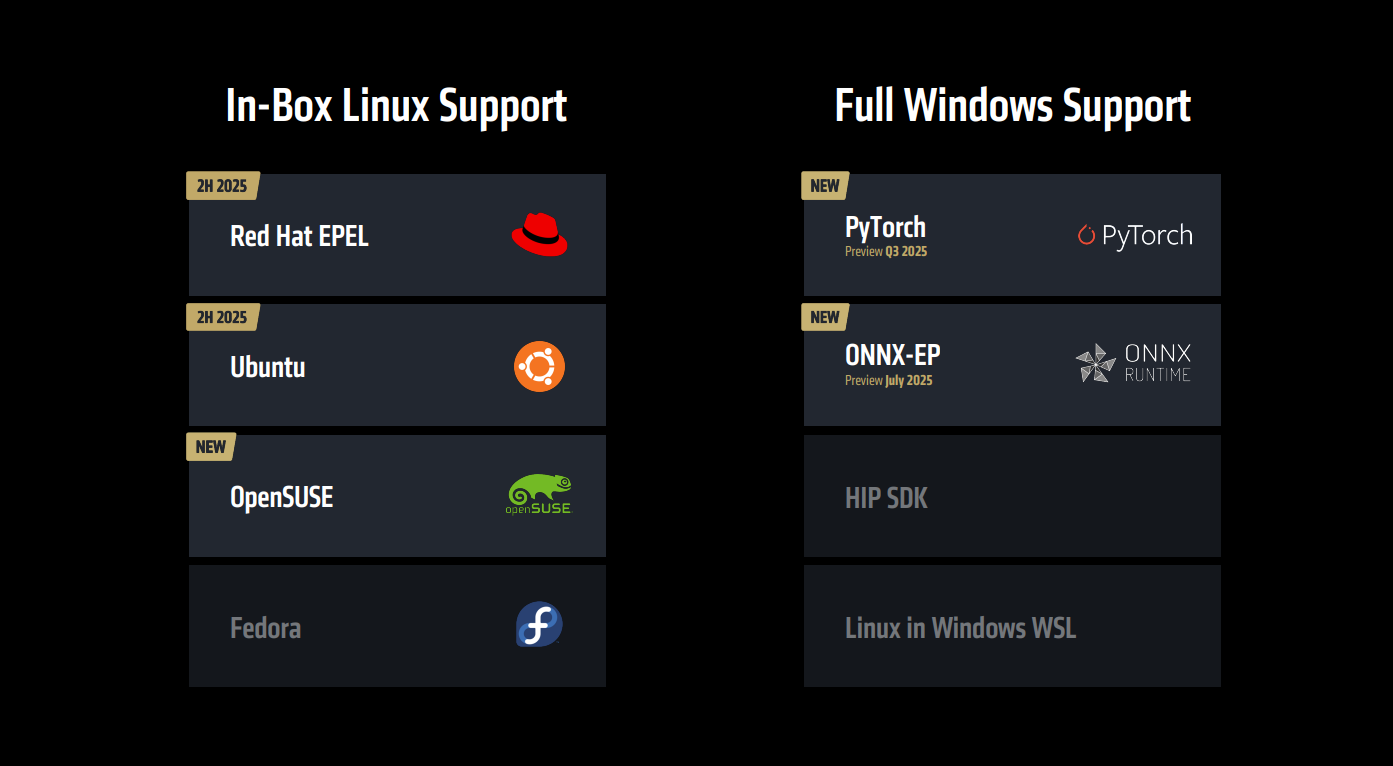 In-Box Linux Support

2H 2025
Red Hat EPEL

2H 2025
Ubuntu

NEW
OpenSUSE
openSUSE

Fedora

Full Windows Support

NEW
PyTorch
Preview Q3 2025
PyTorch

NEW
ONNX-EP
Preview July 2025
ONNX RUNTIME

HIP SDK

Linux in Windows WSL