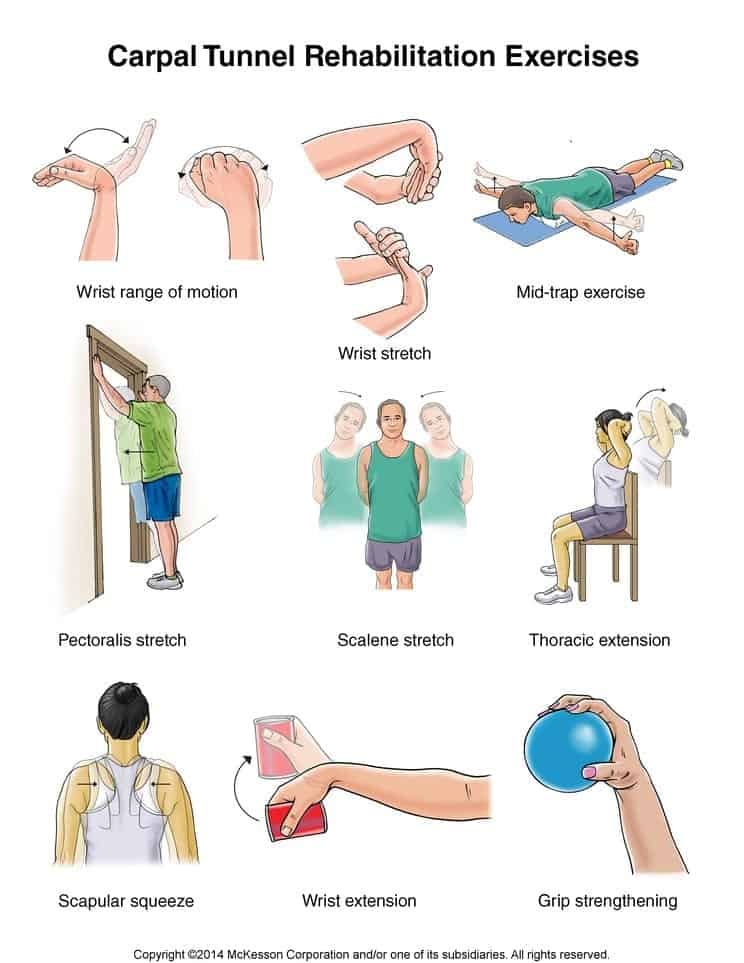 Carpal Tunnel Rehabilitation Exercises

Wrist range of motion

Wrist stretch

Mid-trap exercise

Pectoralis stretch

Scalene stretch

Thoracic extension

Scapular squeeze

Wrist extension

Grip strengthening

Copyright ©2014 McKesson Corporation and/or one of its subsidiaries. All rights reserved.