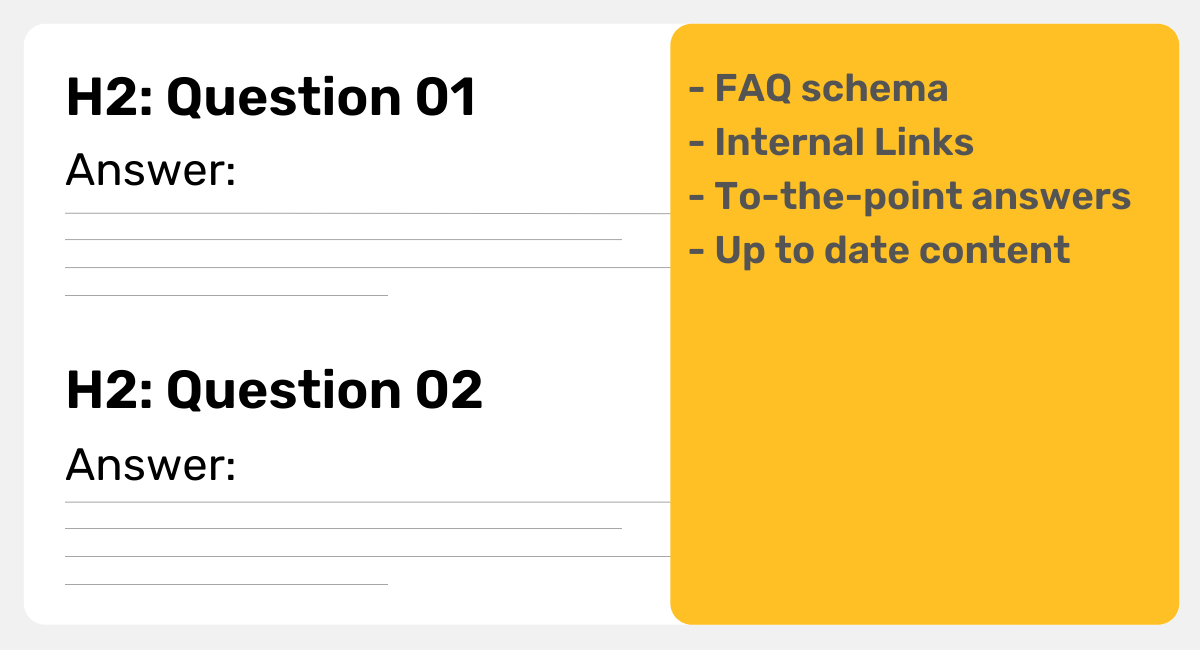 H2: Question 01

Answer:

H2: Question 02

Answer:

- FAQ schema
- Internal Links
- To-the-point answers
- Up to date content