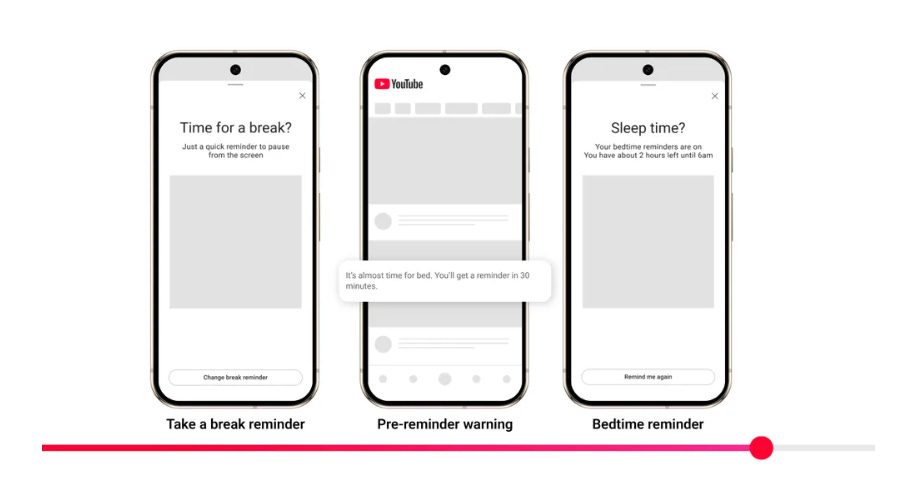 Time for a break?

Just a quick reminder to pause from the screen

Change break reminder

Take a break reminder

YouTube

It's almost time for bed. You'll get a reminder in 30 minutes.

Pre-reminder warning

Sleep time?

Your bedtime reminders are on
You have about 2 hours left until 6am

Remind me again

Bedtime reminder