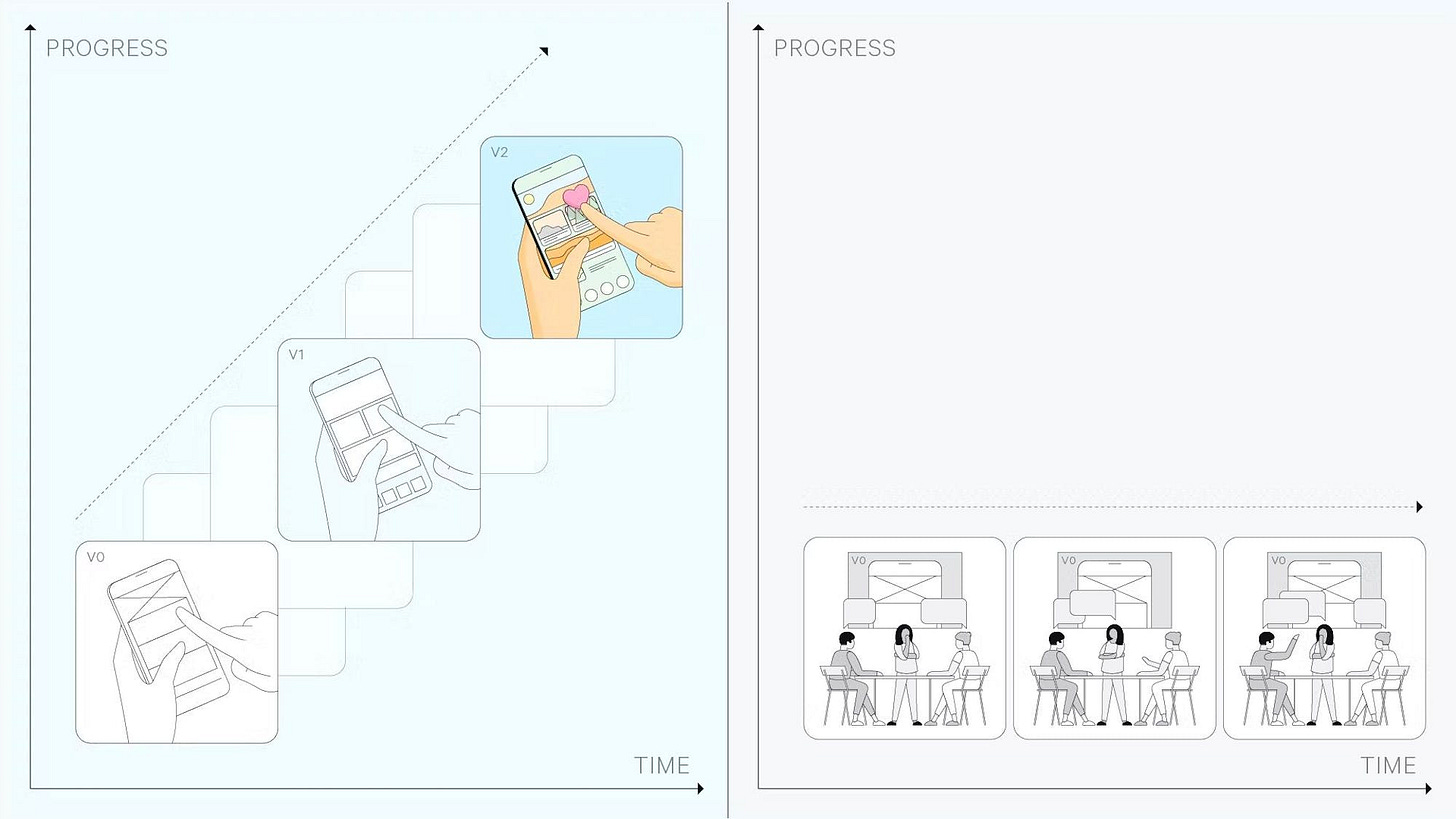 PROGRESS

V2

V1

V0

TIME

PROGRESS

V0

V0

V0

TIME