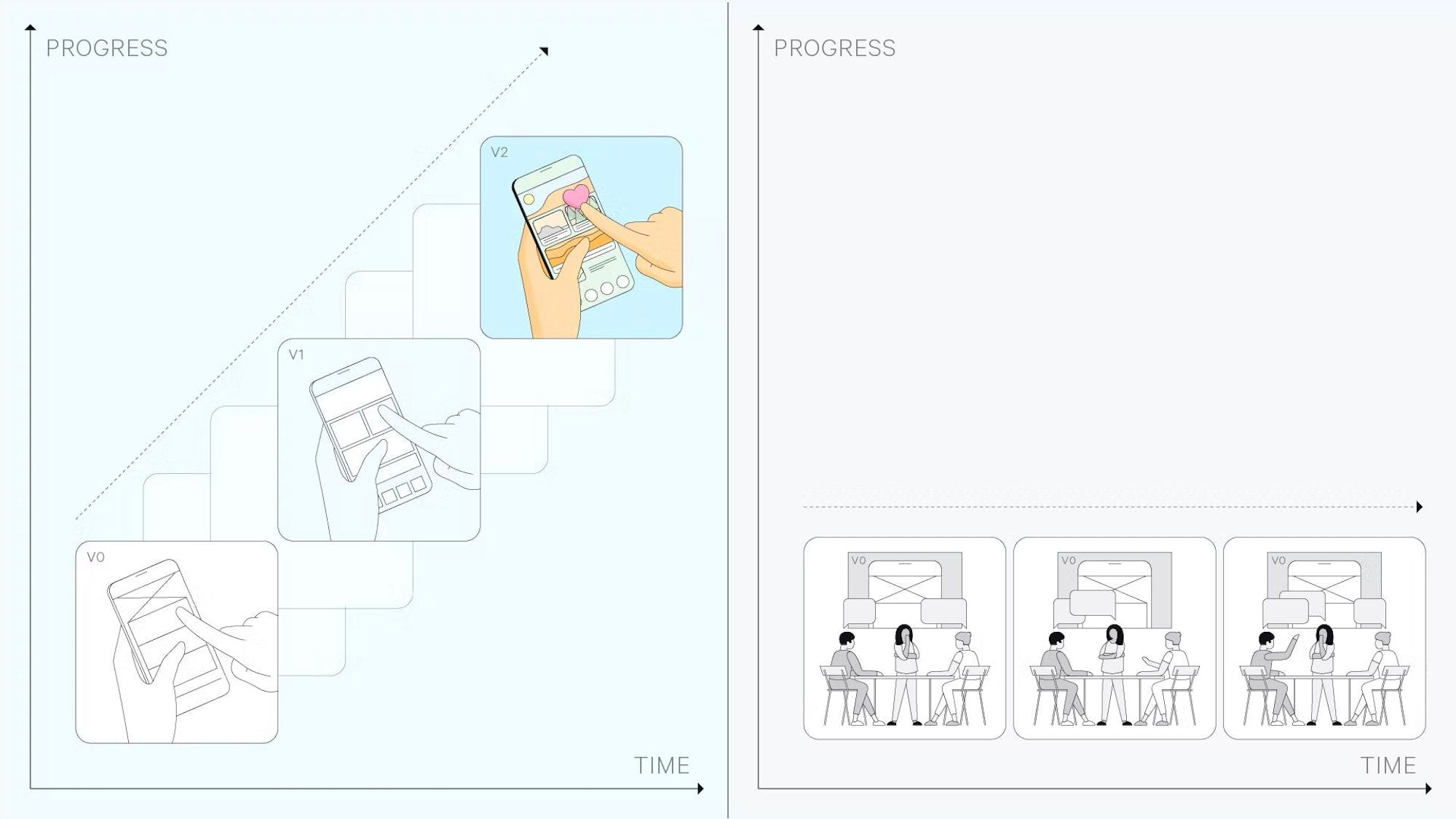 PROGRESS

V2

V1

V0

TIME

PROGRESS

V0

V0

V0

TIME