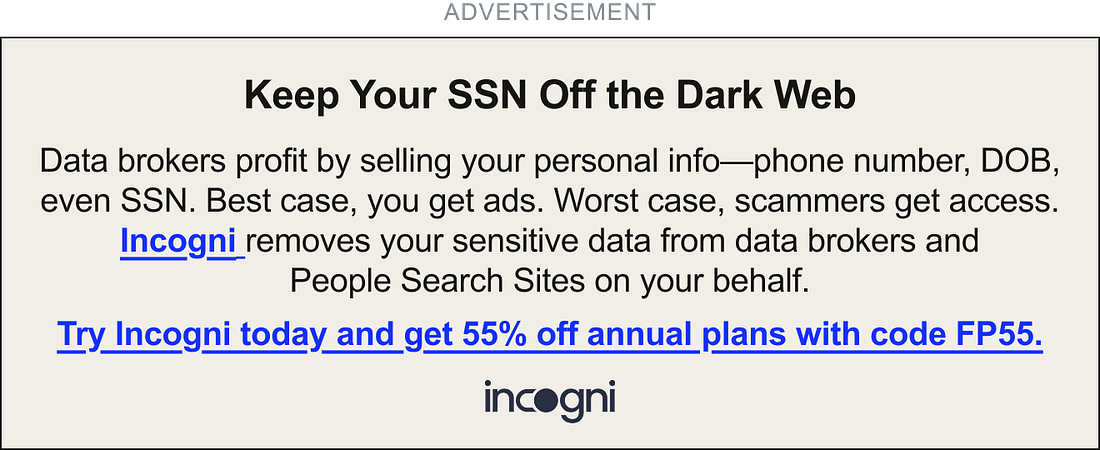 ADVERTISEMENT

Keep Your SSN Off the Dark Web

Data brokers profit by selling your personal info—phone number, DOB, even SSN. Best case, you get ads. Worst case, scammers get access. Incogni removes your sensitive data from data brokers and People Search Sites on your behalf.

Try Incogni today and get 55% off annual plans with code FP55.

incogni