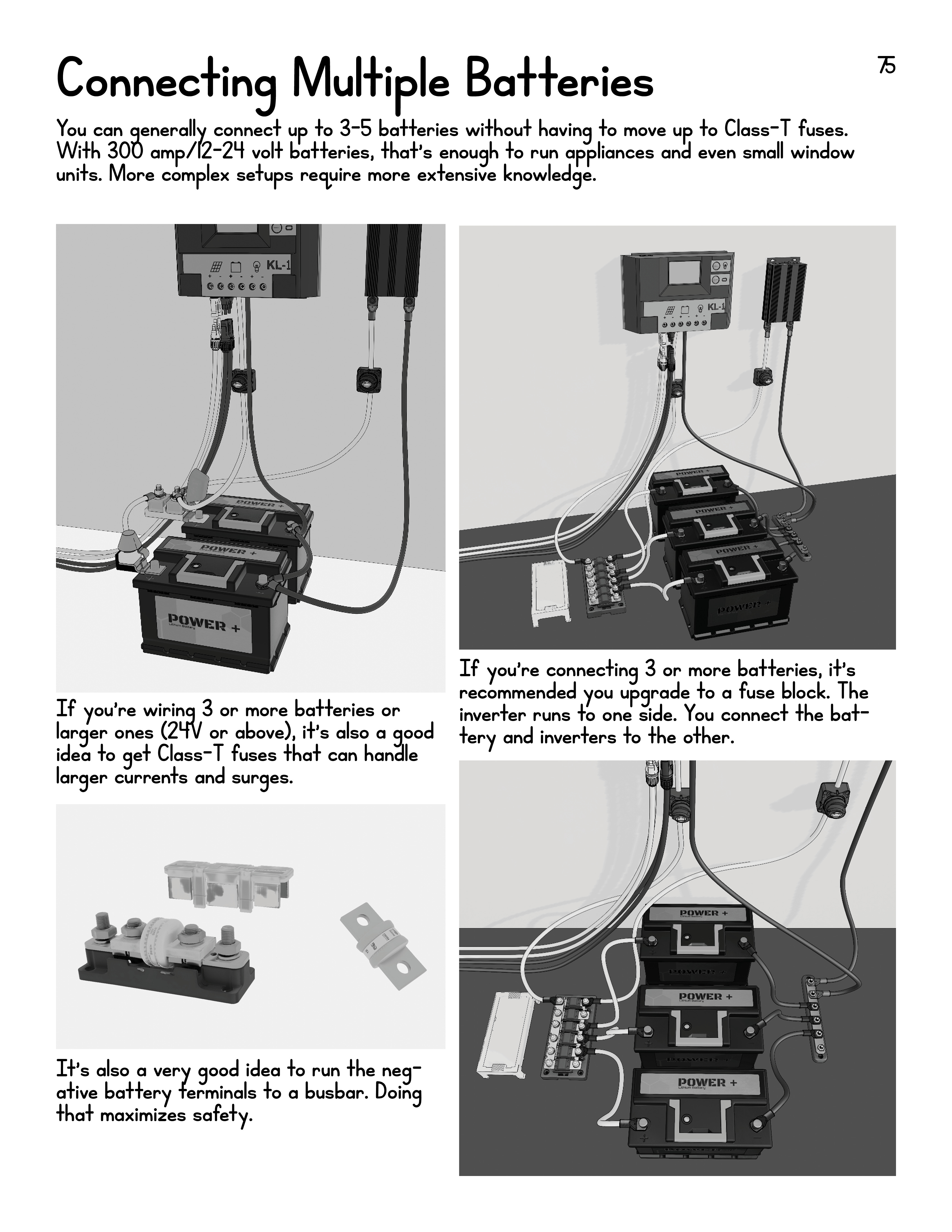 Connecting Multiple Batteries

75

You can generally connect up to 3-5 batteries without having to move up to Class-T fuses. With 300 amp/12-24 volt batteries, that's enough to run appliances and even small window units. More complex setups require more extensive knowledge.

KL-1

POWER +

POWER +

POWER +
Lithium Battery

If you're wiring 3 or more batteries or larger ones (24V or above), it's also a good idea to get Class-T fuses that can handle larger currents and surges.

It's also a very good idea to run the negative battery terminals to a busbar. Doing that maximizes safety.

KL-1

POWER +

POWER +

POWER +

POWER +

If you're connecting 3 or more batteries, it's recommended you upgrade to a fuse block. The inverter runs to one side. You connect the battery and inverters to the other.

POWER +
Lithium Battery

POWER +

POWER +
Lithium Battery

POWER +

POWER +
Lithium Battery