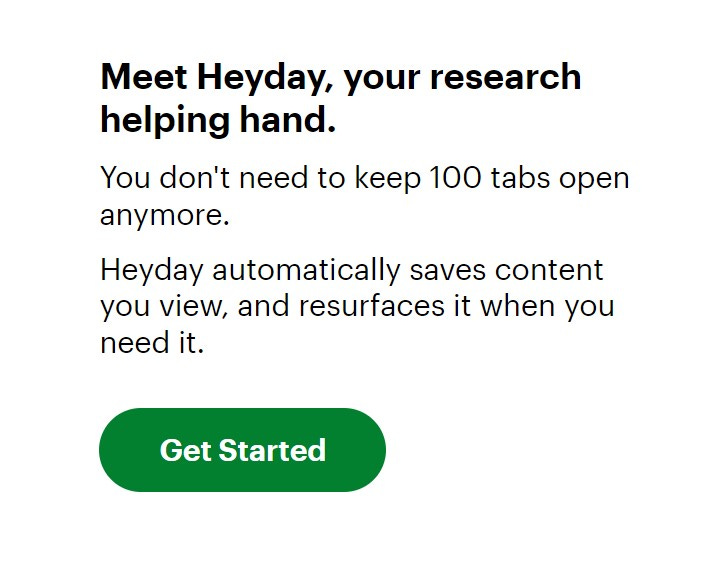 Meet Heyday, your research helping hand.

You don't need to keep 100 tabs open anymore.

Heyday automatically saves content you view, and resurfaces it when you need it.

Get Started