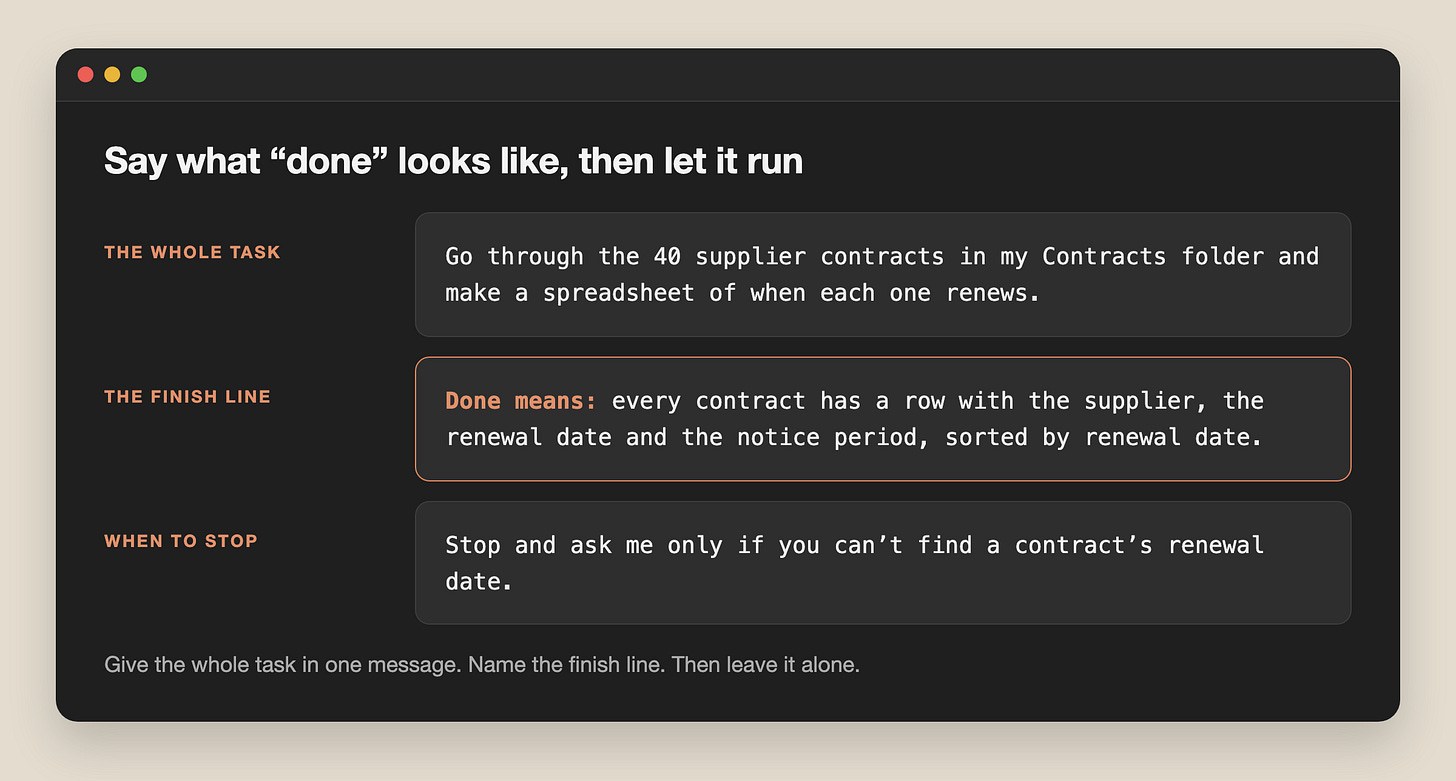 Say what “done” looks like, then let it run

THE WHOLE TASK

Go through the 40 supplier contracts in my Contracts folder and make a spreadsheet of when each one renews.

THE FINISH LINE

Done means: every contract has a row with the supplier, the renewal date and the notice period, sorted by renewal date.

WHEN TO STOP

Stop and ask me only if you can’t find a contract’s renewal date.

Give the whole task in one message. Name the finish line. Then leave it alone.