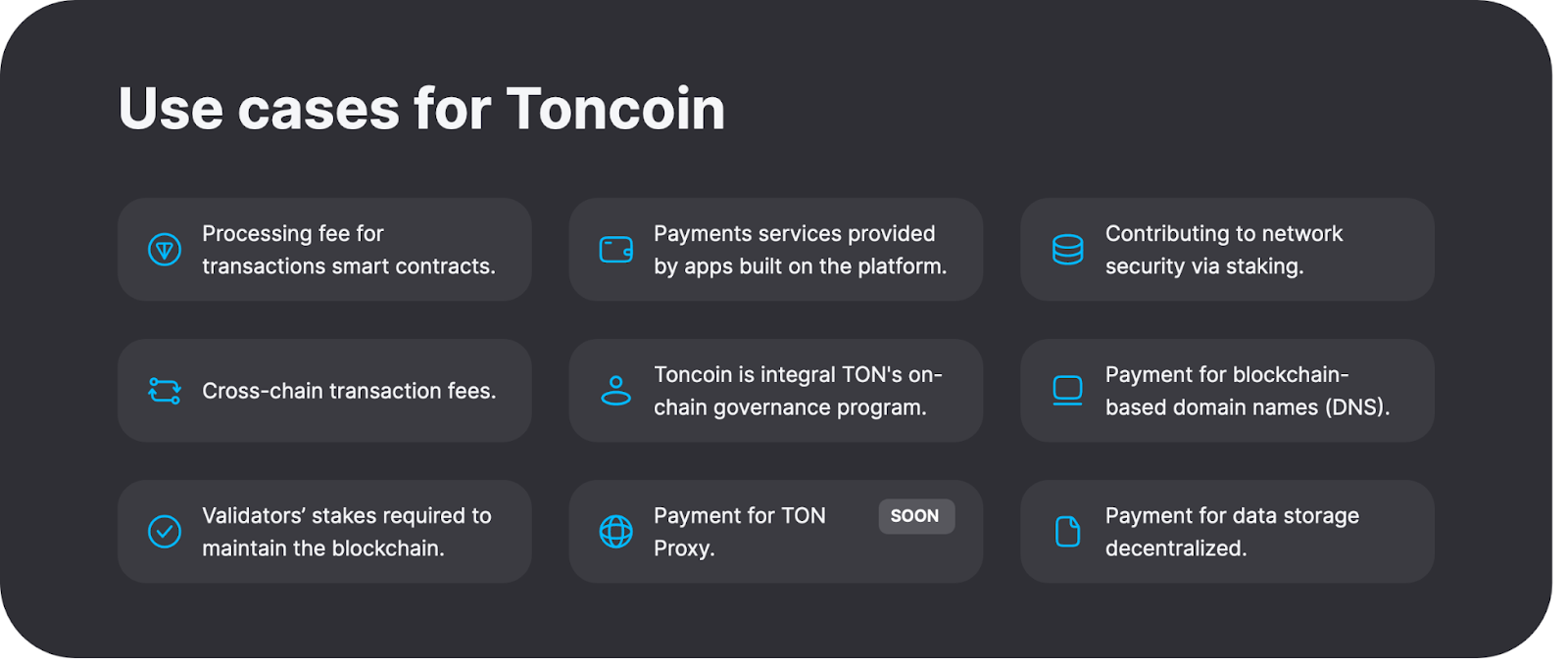 Use cases for Toncoin

Processing fee for transactions smart contracts.

Payments services provided by apps built on the platform.

Contributing to network security via staking.

Cross-chain transaction fees.

Toncoin is integral TON's on-chain governance program.

Payment for blockchain-based domain names (DNS).

Validators' stakes required to maintain the blockchain.

Payment for TON Proxy.

SOON

Payment for data storage decentralized.