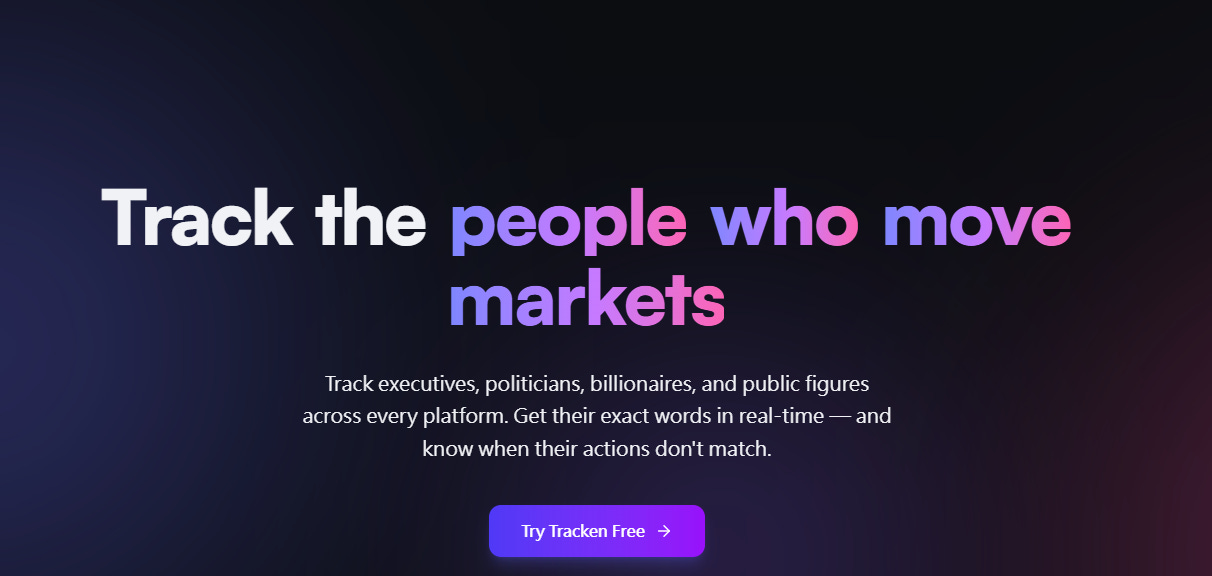 Track the people who move markets

Track executives, politicians, billionaires, and public figures across every platform. Get their exact words in real-time — and know when their actions don't match.

Try Tracken Free →