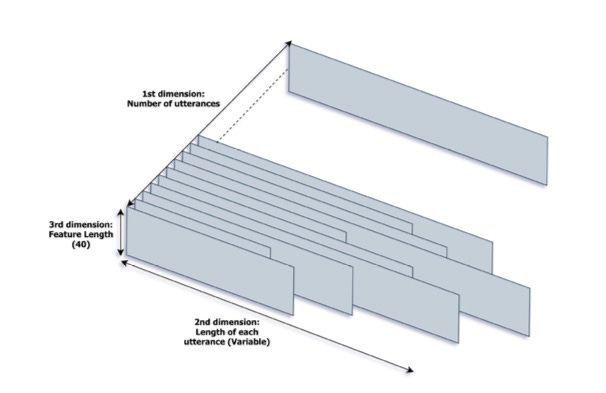 1st dimension:
Number of utterances

3rd dimension:
Feature Length
(40)

2nd dimension:
Length of each
utterance (Variable)