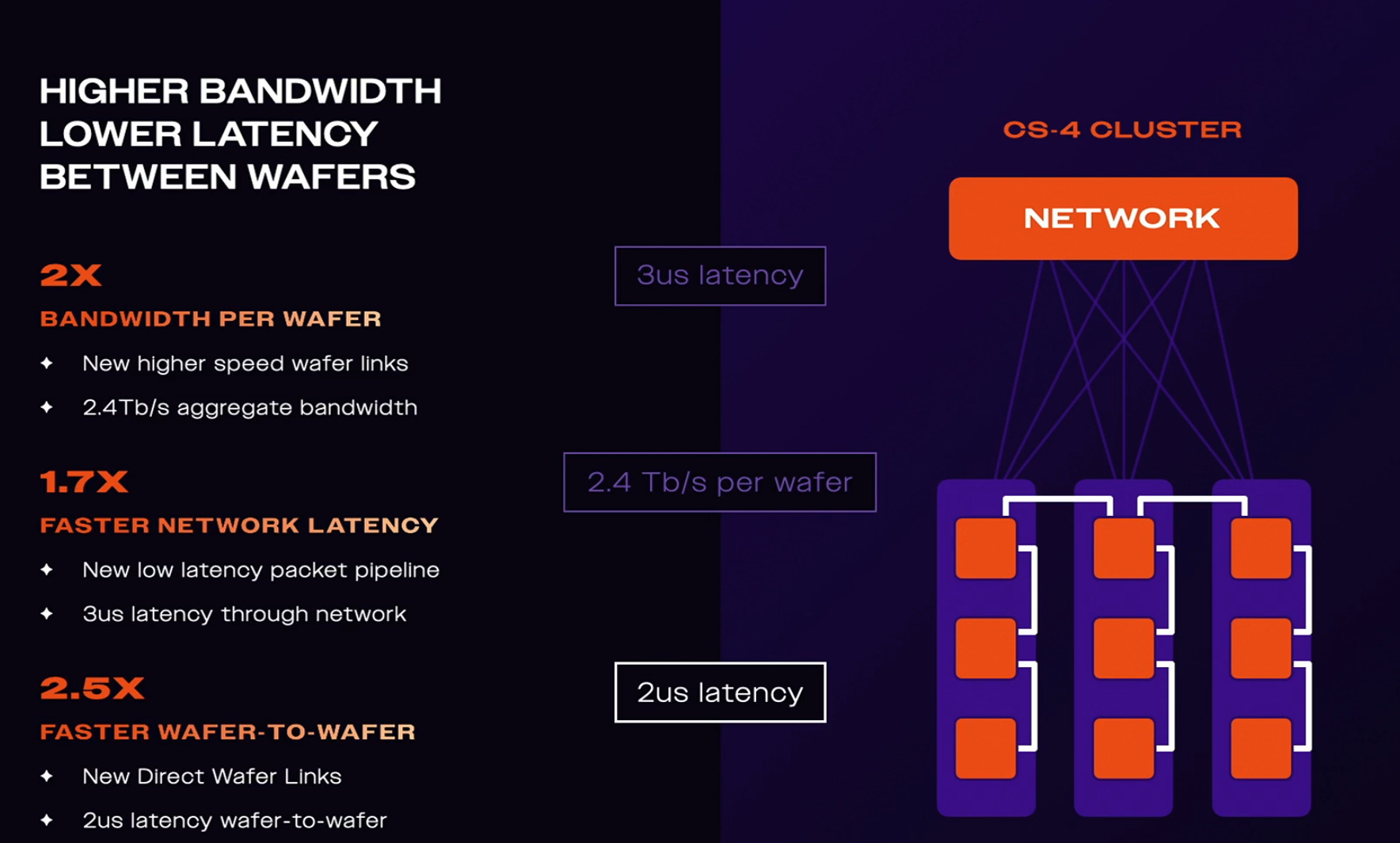 HIGHER BANDWIDTH
LOWER LATENCY
BETWEEN WAFERS

2X
BANDWIDTH PER WAFER
✦ New higher speed wafer links
✦ 2.4Tb/s aggregate bandwidth

1.7X
FASTER NETWORK LATENCY
✦ New low latency packet pipeline
✦ 3us latency through network

2.5X
FASTER WAFER-TO-WAFER
✦ New Direct Wafer Links
✦ 2us latency wafer-to-wafer

3us latency

2.4 Tb/s per wafer

2us latency

CS-4 CLUSTER

NETWORK