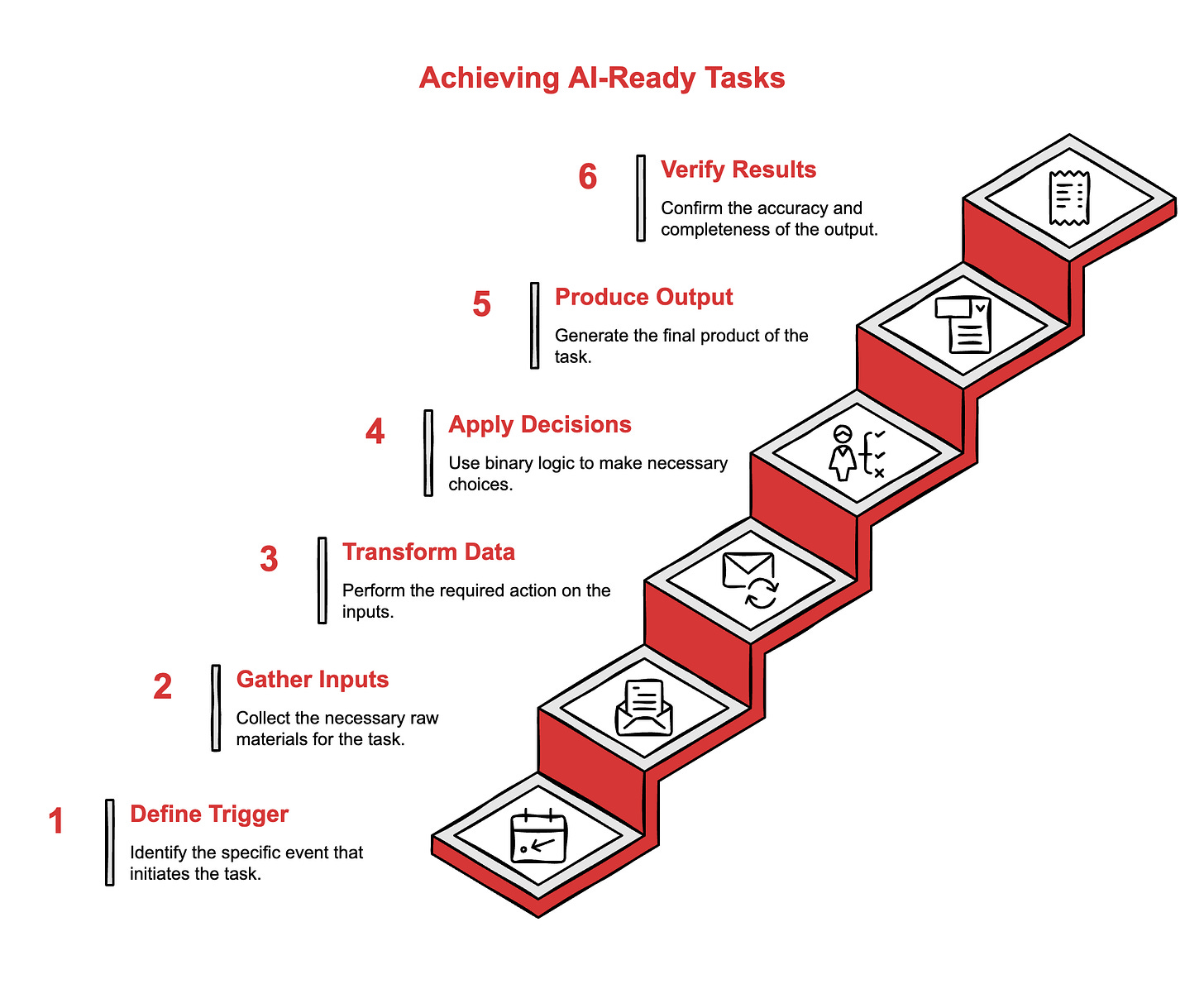 Achieving AI-Ready Tasks

6 Verify Results
Confirm the accuracy and completeness of the output.

5 Produce Output
Generate the final product of the task.

4 Apply Decisions
Use binary logic to make necessary choices.

3 Transform Data
Perform the required action on the inputs.

2 Gather Inputs
Collect the necessary raw materials for the task.

1 Define Trigger
Identify the specific event that initiates the task.