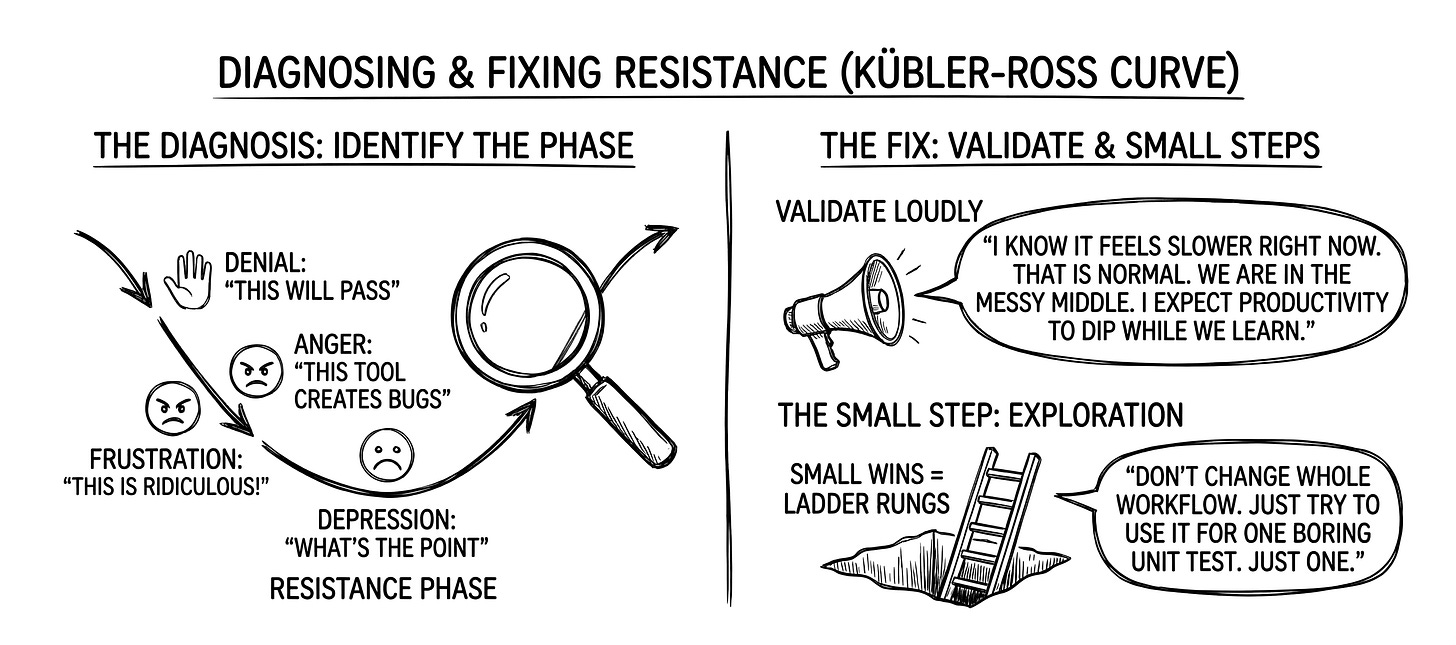 DIAGNOSING & FIXING RESISTANCE (KÜBLER-ROSS CURVE)

THE DIAGNOSIS: IDENTIFY THE PHASE

DENIAL:
"THIS WILL PASS"

ANGER:
"THIS TOOL CREATES BUGS"

FRUSTRATION:
"THIS IS RIDICULOUS!"

DEPRESSION:
"WHAT'S THE POINT"

RESISTANCE PHASE

THE FIX: VALIDATE & SMALL STEPS

VALIDATE LOUDLY

"I KNOW IT FEELS SLOWER RIGHT NOW. THAT IS NORMAL. WE ARE IN THE MESSY MIDDLE. I EXPECT PRODUCTIVITY TO DIP WHILE WE LEARN."

THE SMALL STEP: EXPLORATION

SMALL WINS = LADDER RUNGS

"DON'T CHANGE WHOLE WORKFLOW. JUST TRY TO USE IT FOR ONE BORING UNIT TEST. JUST ONE."