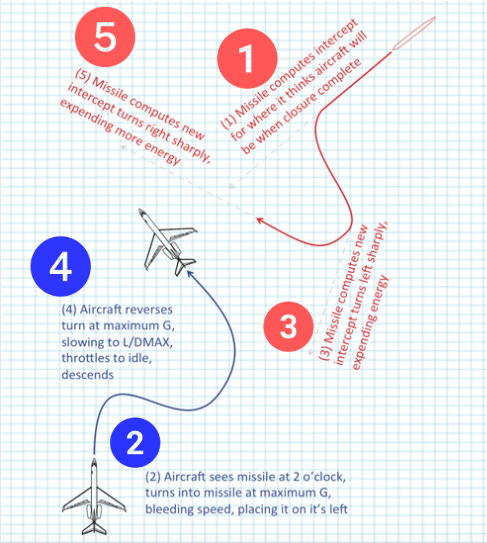 5

(5) Missile computes new intercept turns right sharply, expending more energy

1

(1) Missile computes intercept for where it thinks aircraft will be when closure complete

4

(4) Aircraft reverses turn at maximum G, slowing to L/DMAX, throttles to idle, descends

3

(3) Missile computes new intercept turns left sharply, expending energy

2

(2) Aircraft sees missile at 2 o'clock, turns into missile at maximum G, bleeding speed, placing it on it's left