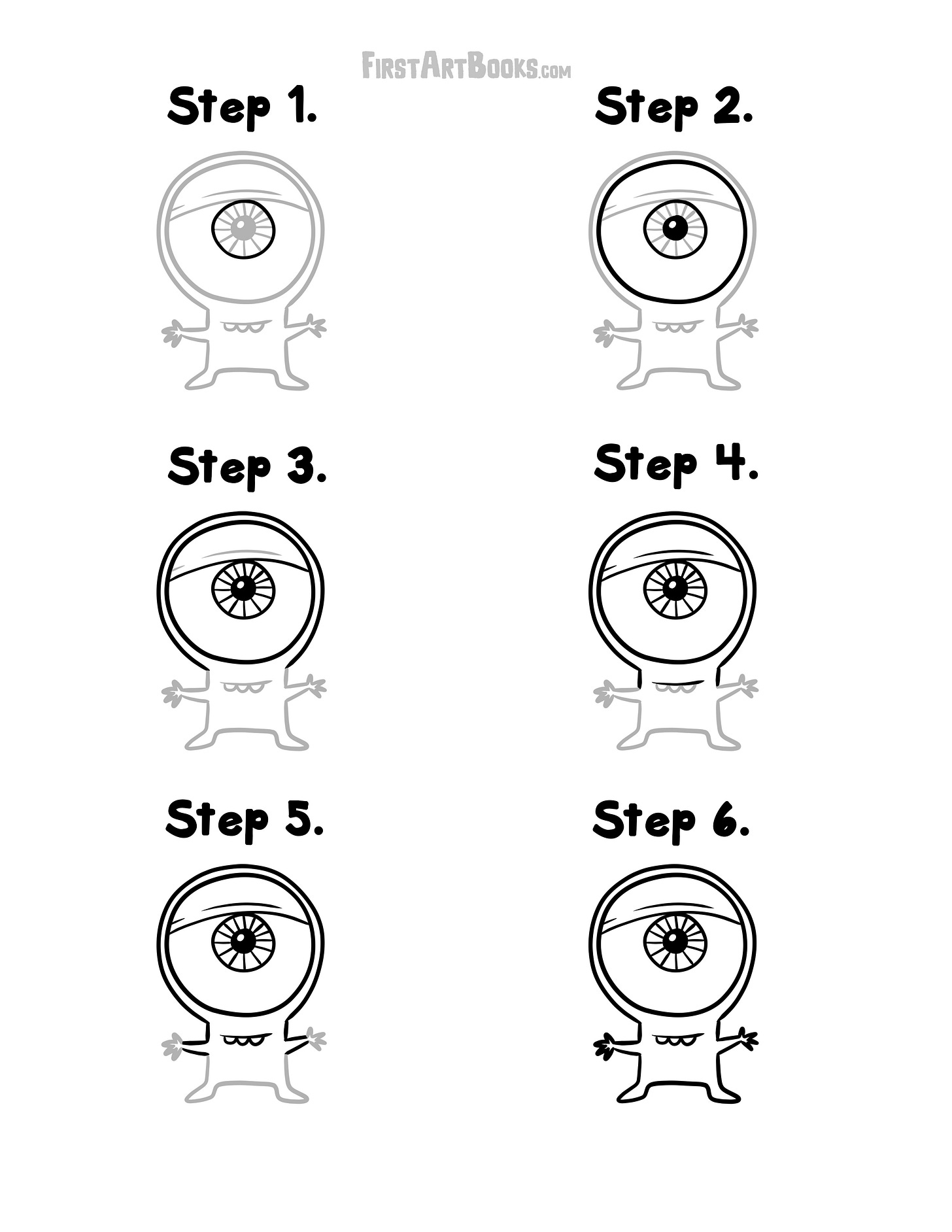 FirstArtBooks.com

Step 1.

Step 2.

Step 3.

Step 4.

Step 5.

Step 6.