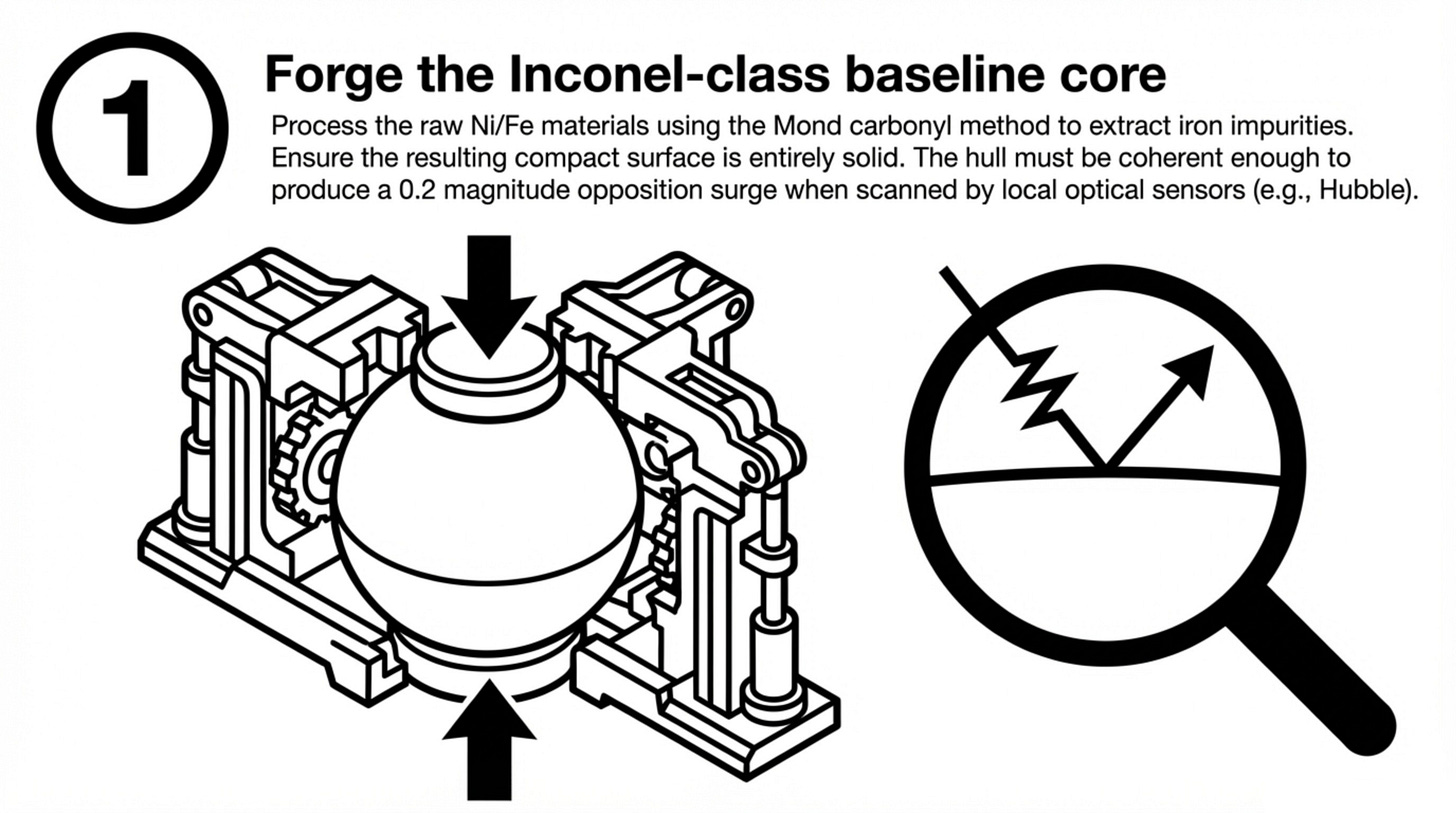 1

Forge the Inconel-class baseline core

Process the raw Ni/Fe materials using the Mond carbonyl method to extract iron impurities. Ensure the resulting compact surface is entirely solid. The hull must be coherent enough to produce a 0.2 magnitude opposition surge when scanned by local optical sensors (e.g., Hubble).