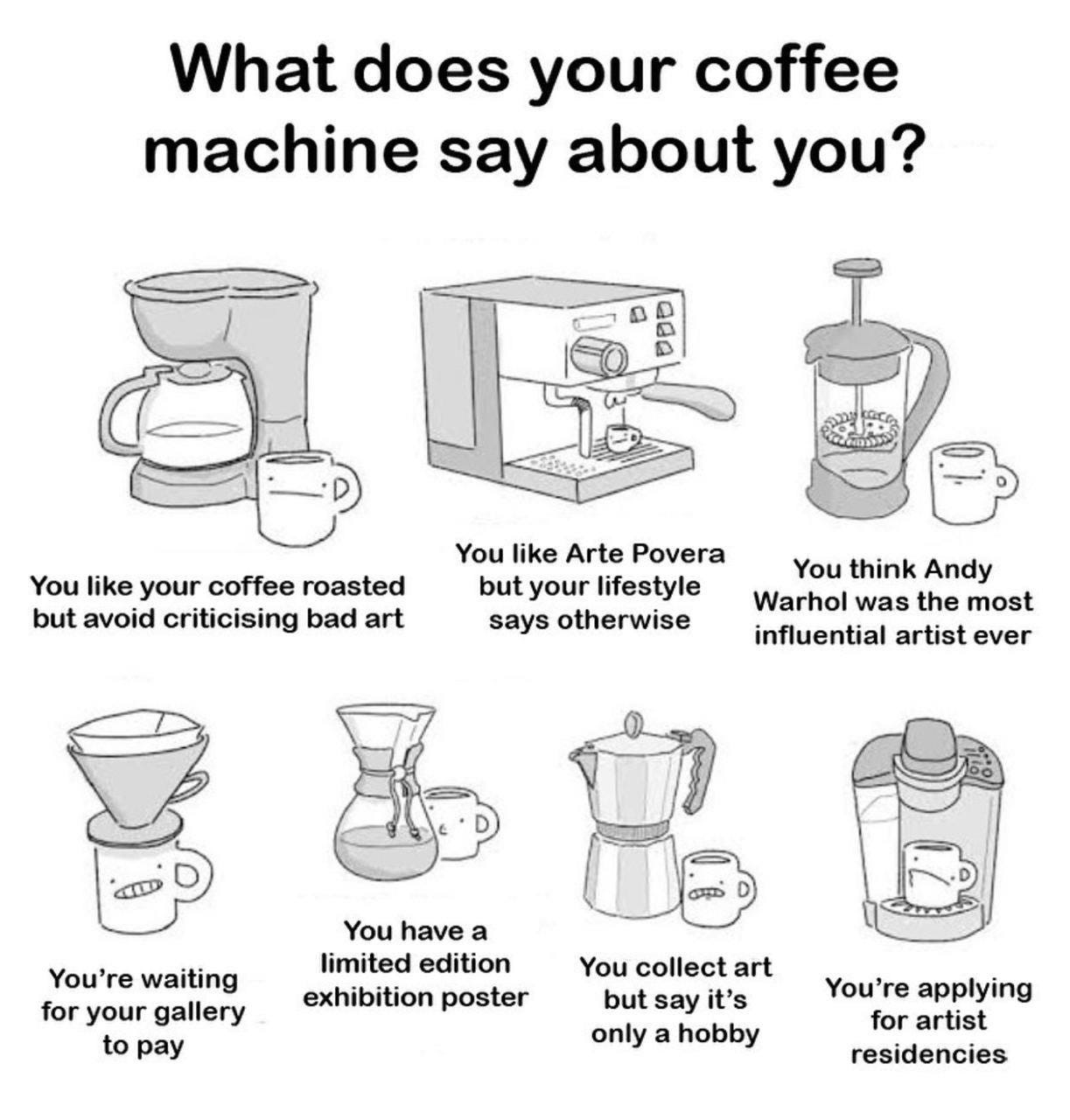 What does your coffee machine say about you?

You like your coffee roasted but avoid criticising bad art

You like Arte Povera but your lifestyle says otherwise

You think Andy Warhol was the most influential artist ever

You're waiting for your gallery to pay

You have a limited edition exhibition poster

You collect art but say it's only a hobby

You're applying for artist residencies