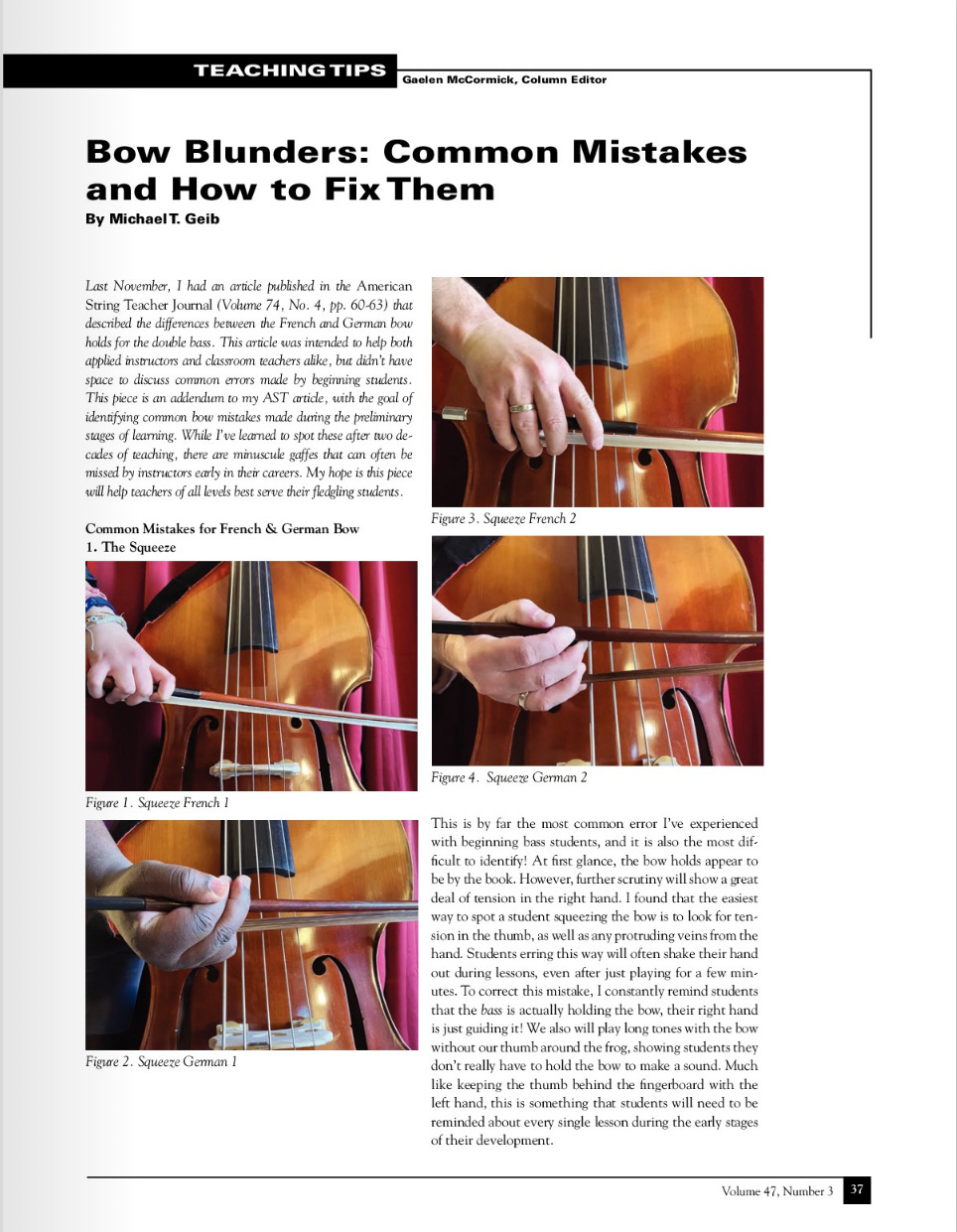 TEACHING TIPS
Gaelen McCormick, Column Editor

Bow Blunders: Common Mistakes and How to Fix Them
By Michael T. Geib

Last November, I had an article published in the American String Teacher Journal (Volume 74, No. 4, pp. 60-63) that described the differences between the French and German bow holds for the double bass. This article was intended to help both applied instructors and classroom teachers alike, but didn't have space to discuss common errors made by beginning students. This piece is an addendum to my AST article, with the goal of identifying common bow mistakes made during the preliminary stages of learning. While I've learned to spot these after two decades of teaching, there are minuscule gaffes that can often be missed by instructors early in their careers. My hope is this piece will help teachers of all levels best serve their fledgling students.

Common Mistakes for French & German Bow
1. The Squeeze

Figure 1. Squeeze French 1

Figure 2. Squeeze German 1

Figure 3. Squeeze French 2

Figure 4. Squeeze German 2

This is by far the most common error I've experienced with beginning bass students, and it is also the most difficult to identify! At first glance, the bow holds appear to be by the book. However, further scrutiny will show a great deal of tension in the right hand. I found that the easiest way to spot a student squeezing the bow is to look for tension in the thumb, as well as any protruding veins from the hand. Students erring this way will often shake their hand out during lessons, even after just playing for a few minutes. To correct this mistake, I constantly remind students that the bass is actually holding the bow, their right hand is just guiding it! We also will play long tones with the bow without our thumb around the frog, showing students they don't really have to hold the bow to make a sound. Much like keeping the thumb behind the fingerboard with the left hand, this is something that students will need to be reminded about every single lesson during the early stages of their development.

Volume 47, Number 3 37