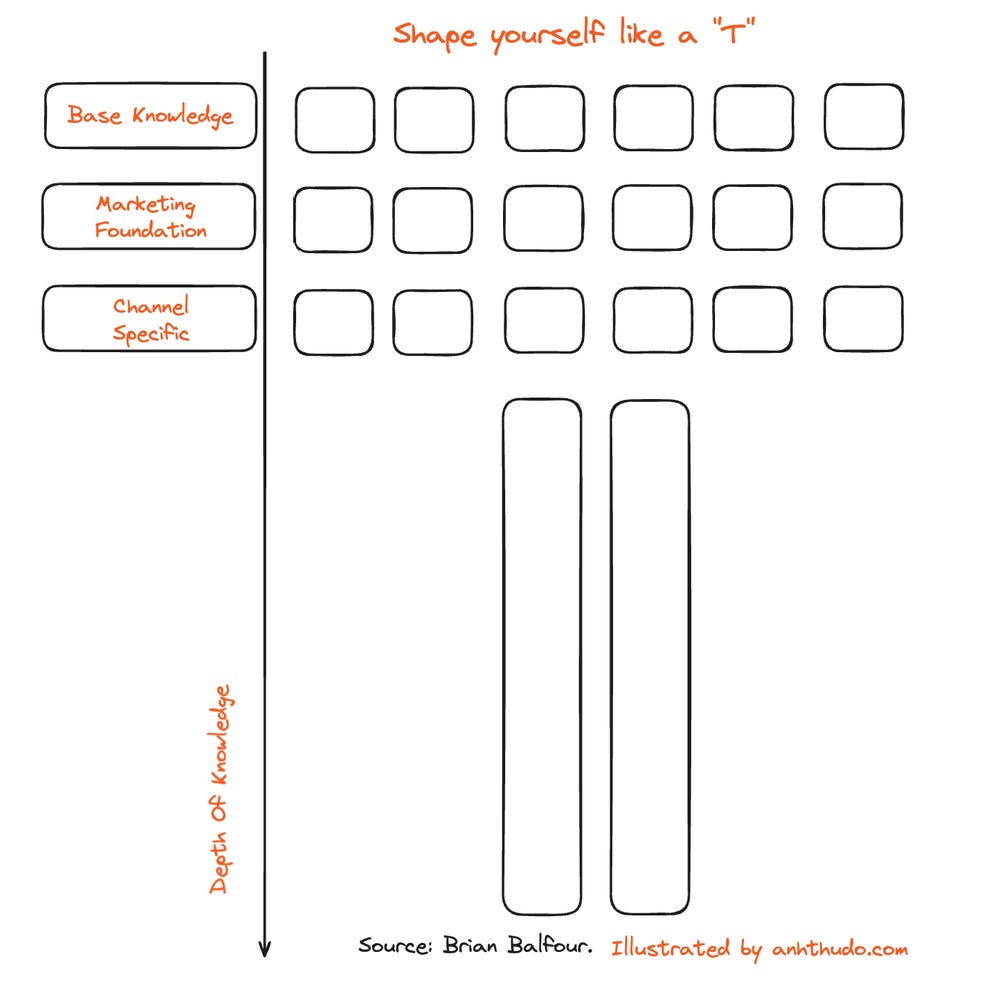 Shape yourself like a "T"

Base Knowledge

Marketing Foundation

Channel Specific

Depth Of Knowledge

Source: Brian Balfour. Illustrated by anhthudo.com