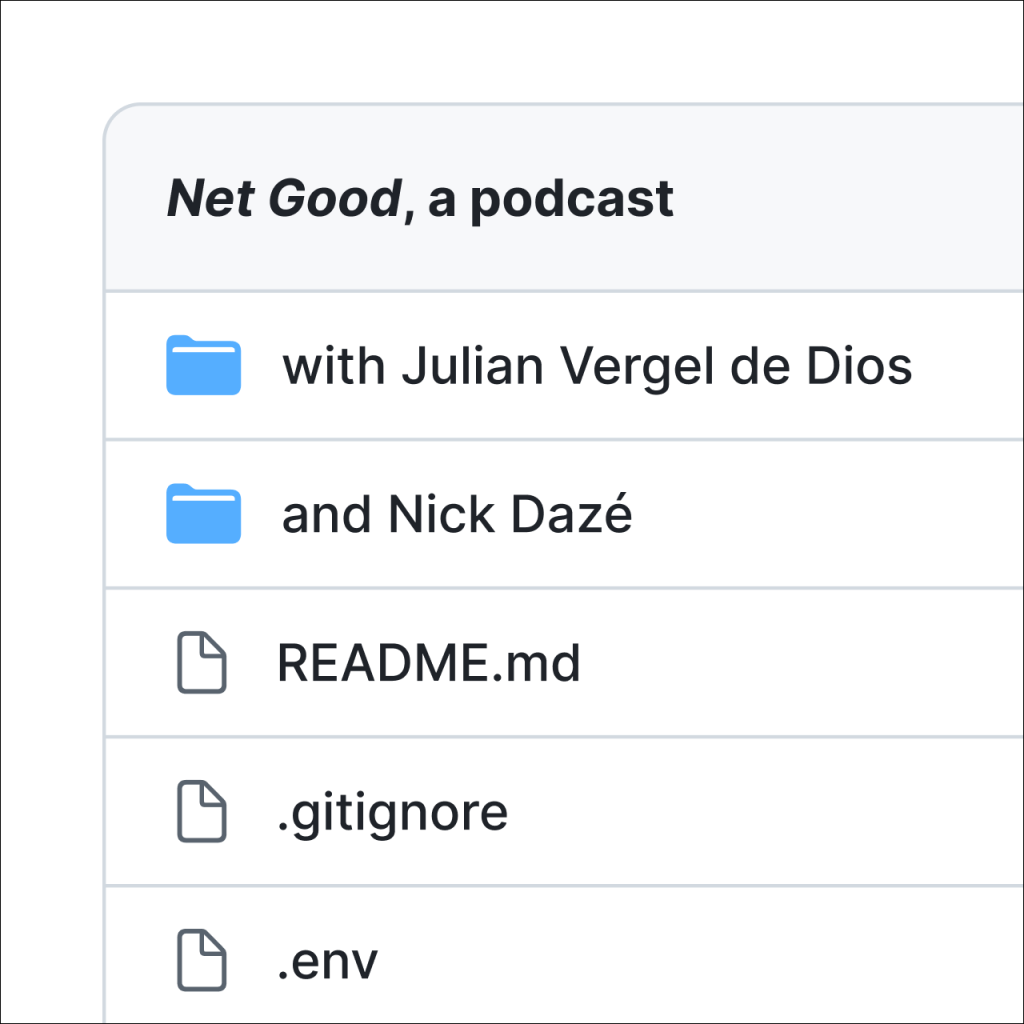 Net Good, a podcast

with Julian Vergel de Dios

and Nick Dazé

README.md

.gitignore

.env