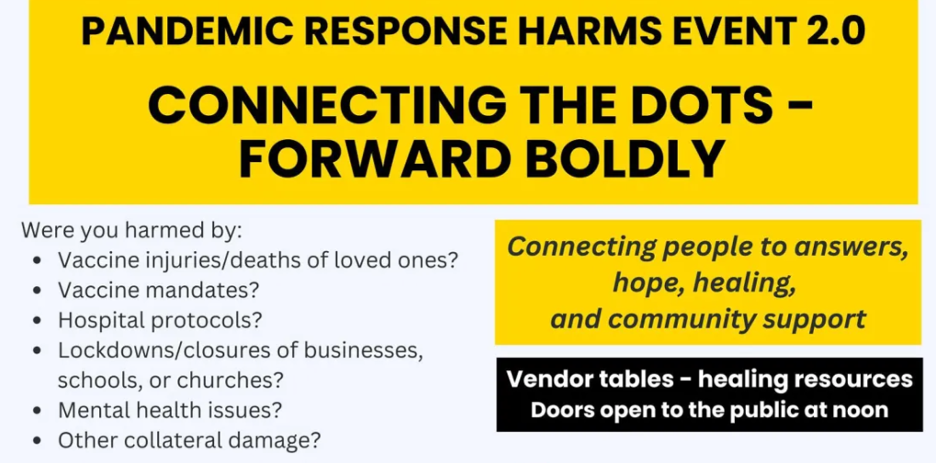 PANDEMIC RESPONSE HARMS EVENT 2.0

CONNECTING THE DOTS - FORWARD BOLDLY

Were you harmed by:
• Vaccine injuries/deaths of loved ones?
• Vaccine mandates?
• Hospital protocols?
• Lockdowns/closures of businesses, schools, or churches?
• Mental health issues?
• Other collateral damage?

Connecting people to answers, hope, healing, and community support

Vendor tables - healing resources
Doors open to the public at noon