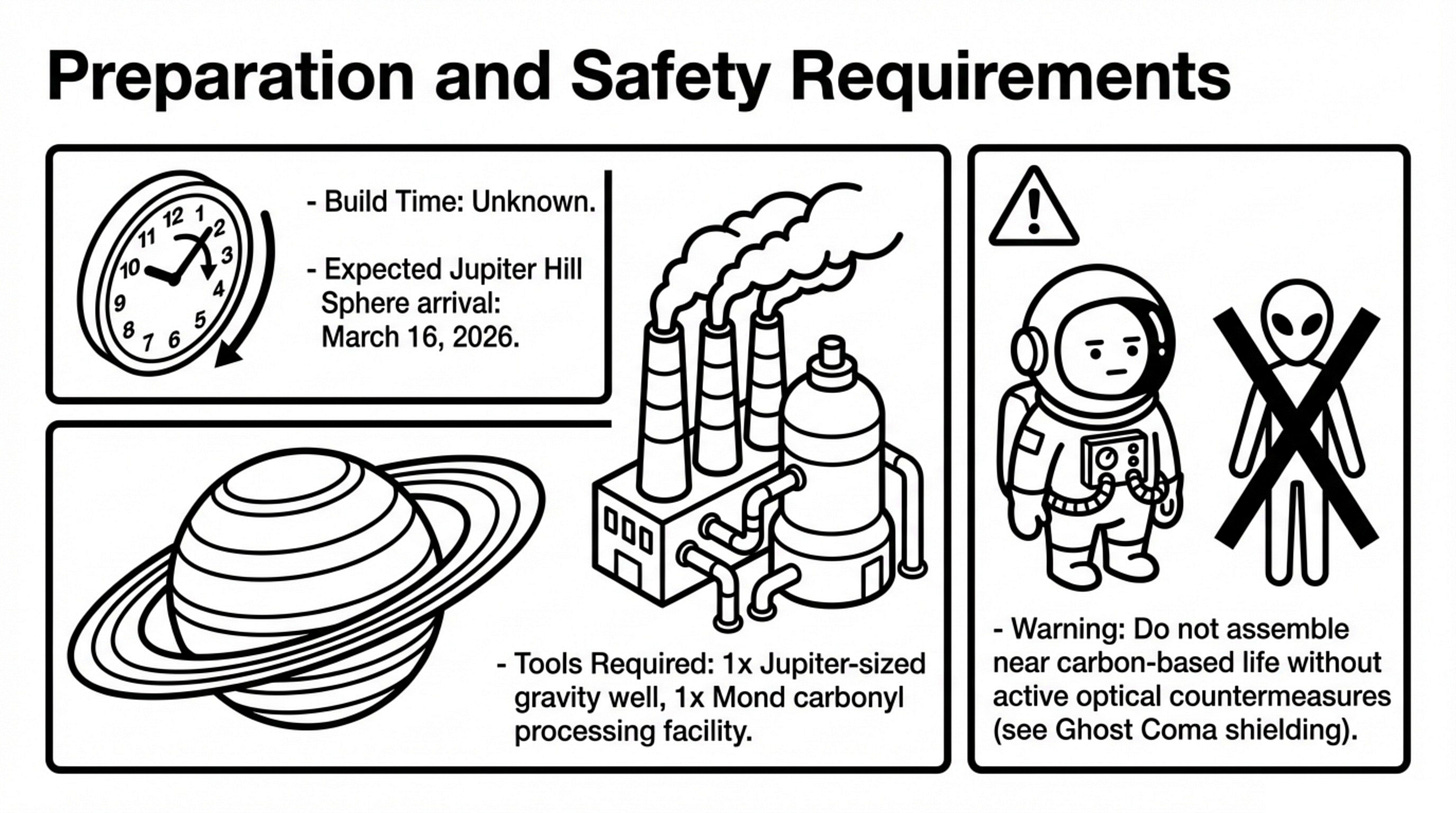 Preparation and Safety Requirements

12 1 2 3 4 5 6 7 8 9 10 11

- Build Time: Unknown.

- Expected Jupiter Hill Sphere arrival: March 16, 2026.

- Tools Required: 1x Jupiter-sized gravity well, 1x Mond carbonyl processing facility.

- Warning: Do not assemble near carbon-based life without active optical countermeasures (see Ghost Coma shielding).