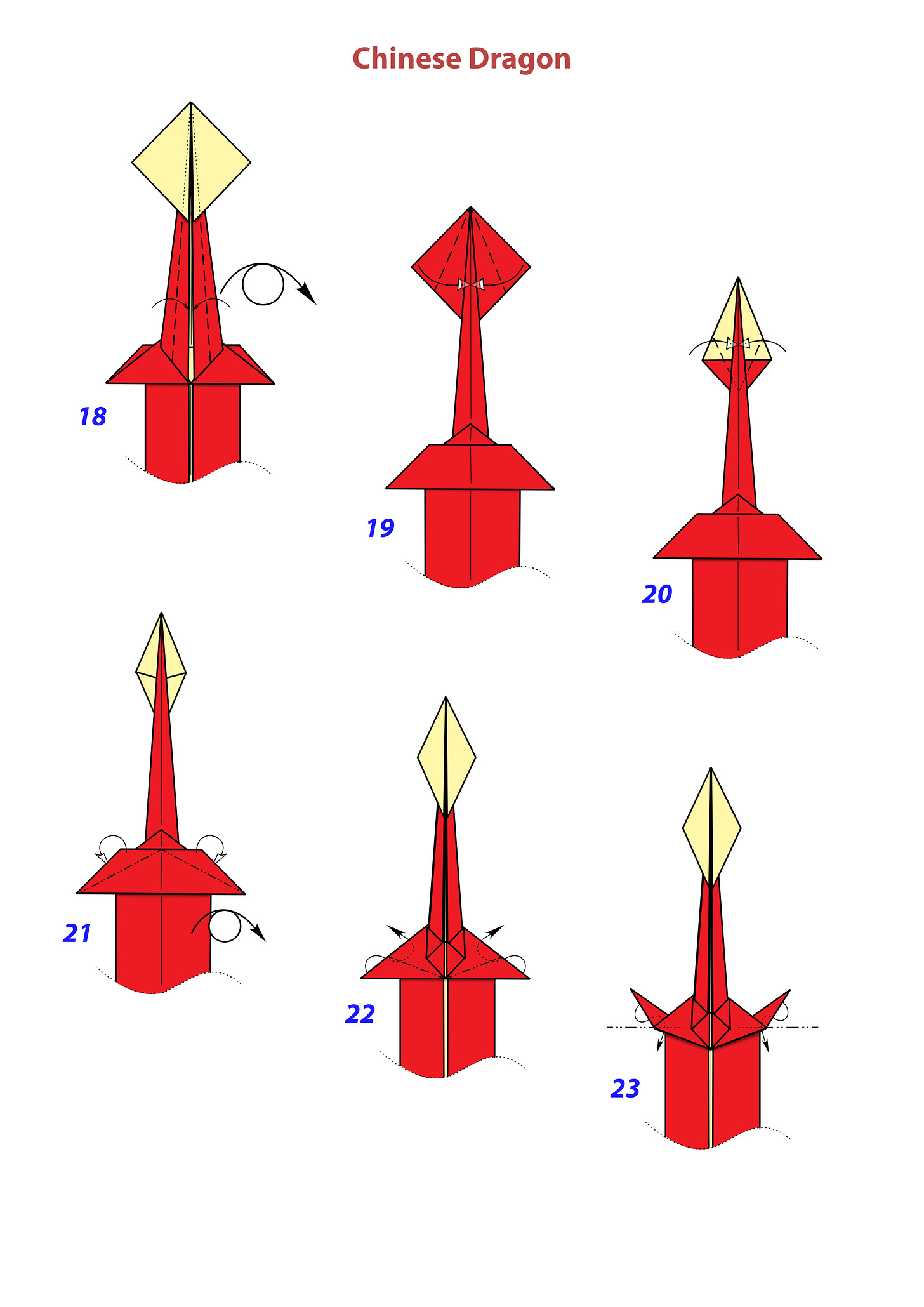 Chinese Dragon

18

19

20

21

22

23