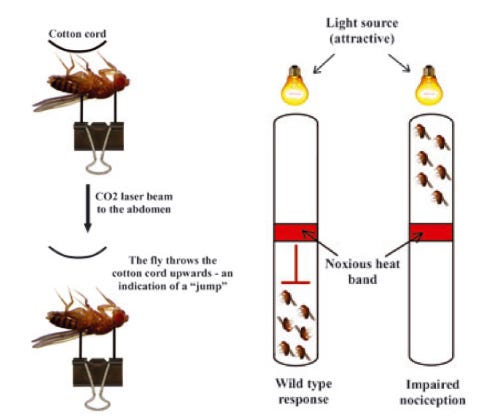 Cotton cord

CO2 laser beam to the abdomen

The fly throws the cotton cord upwards - an indication of a "jump"

Light source (attractive)

Noxious heat band

Wild type response

Impaired nociception