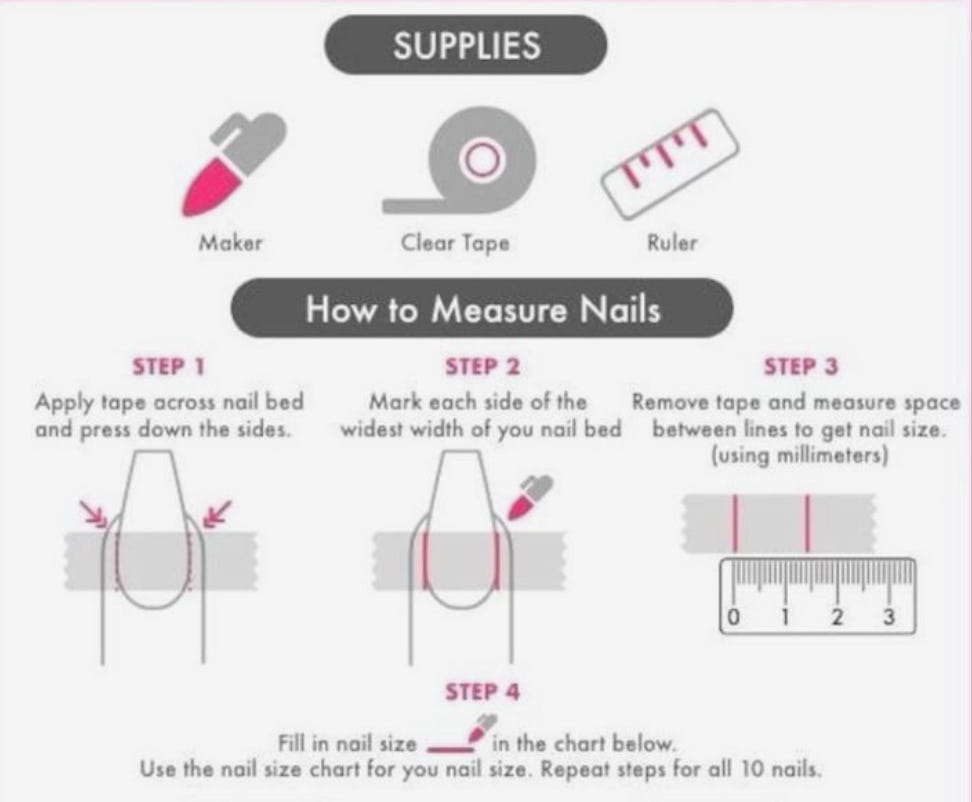 SUPPLIES

Maker

Clear Tape

Ruler

How to Measure Nails

STEP 1

Apply tape across nail bed and press down the sides.

STEP 2

Mark each side of the widest width of you nail bed

STEP 3

Remove tape and measure space between lines to get nail size. (using millimeters)

0 1 2 3

STEP 4

Fill in nail size in the chart below.
Use the nail size chart for you nail size. Repeat steps for all 10 nails.